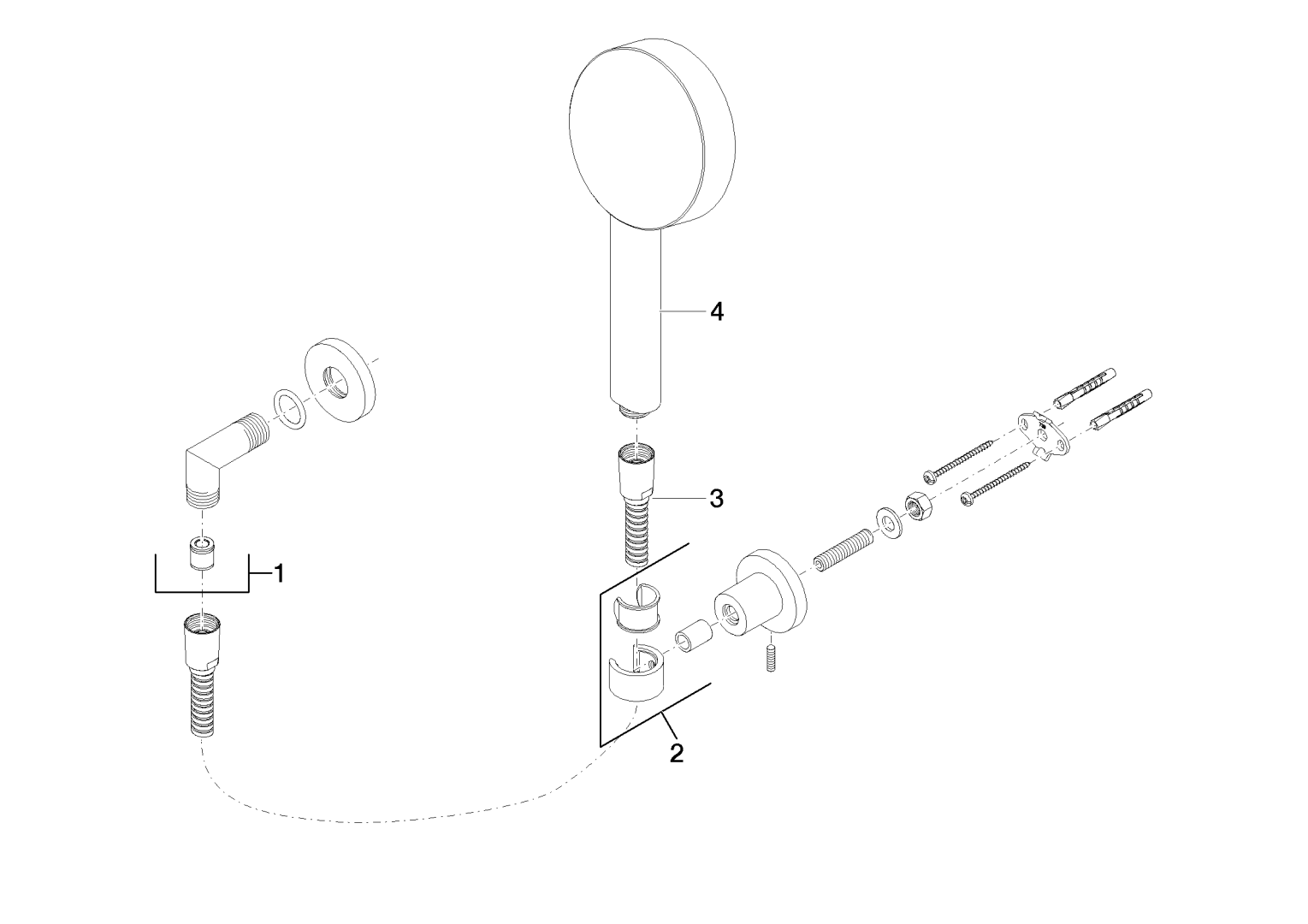 4
3
1
2