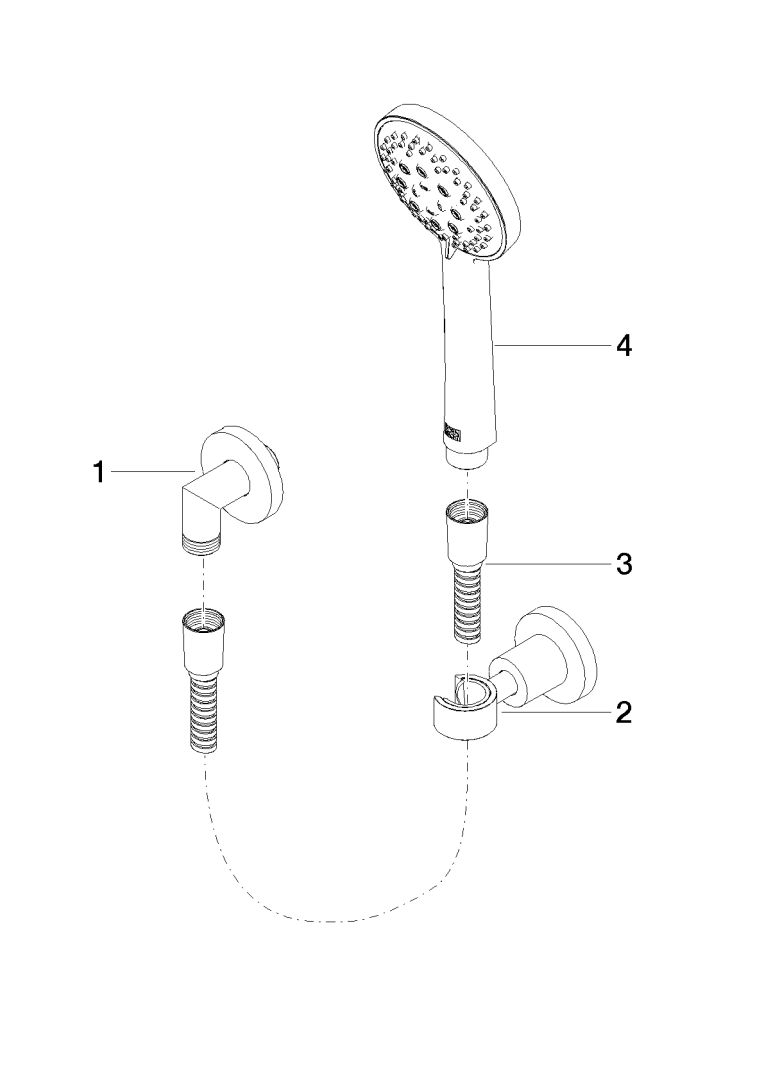 4
1
3
2