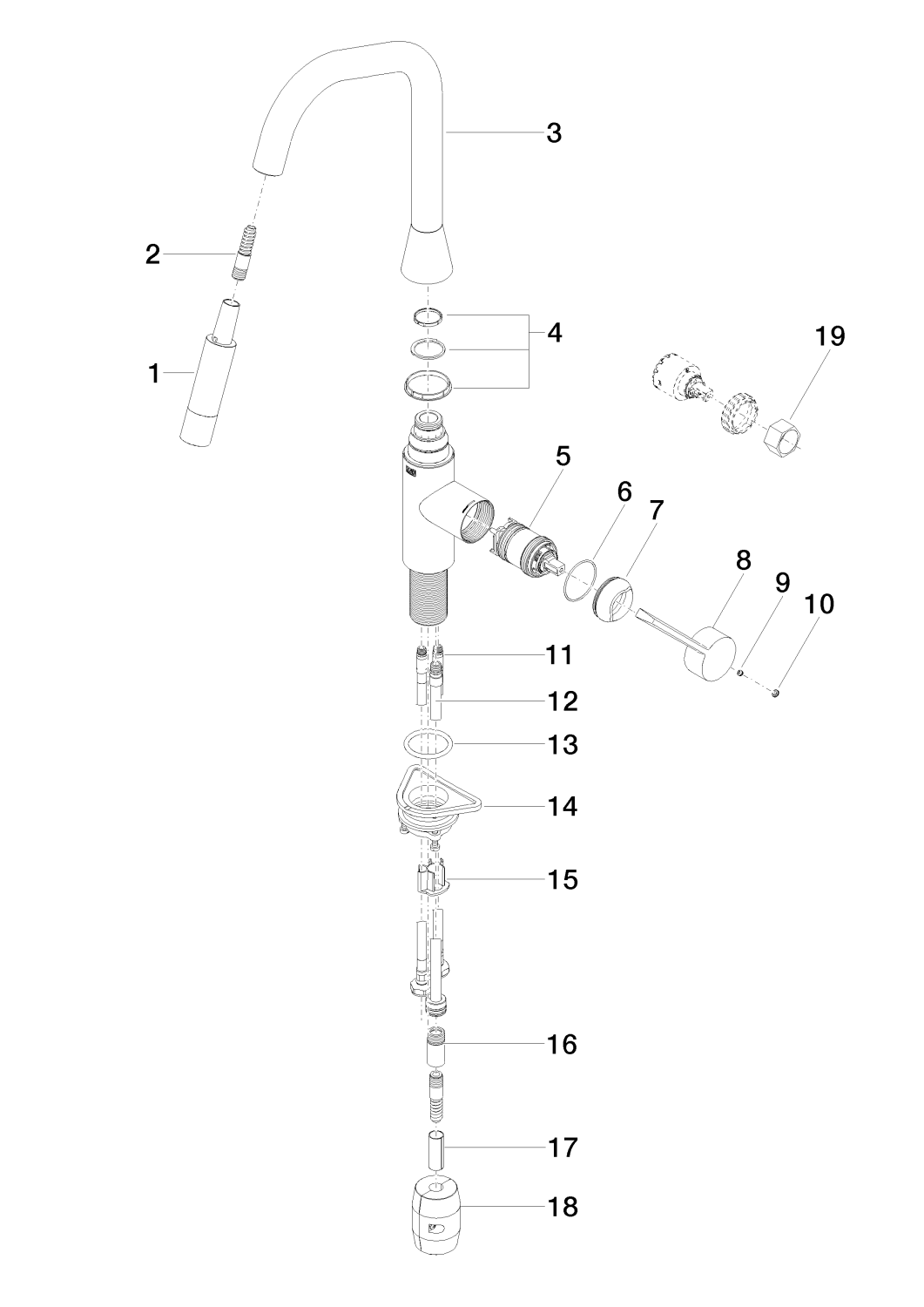 3
2
1
4
19
5
6
7
8
9
10
11
12
13
14
15
16
17
18