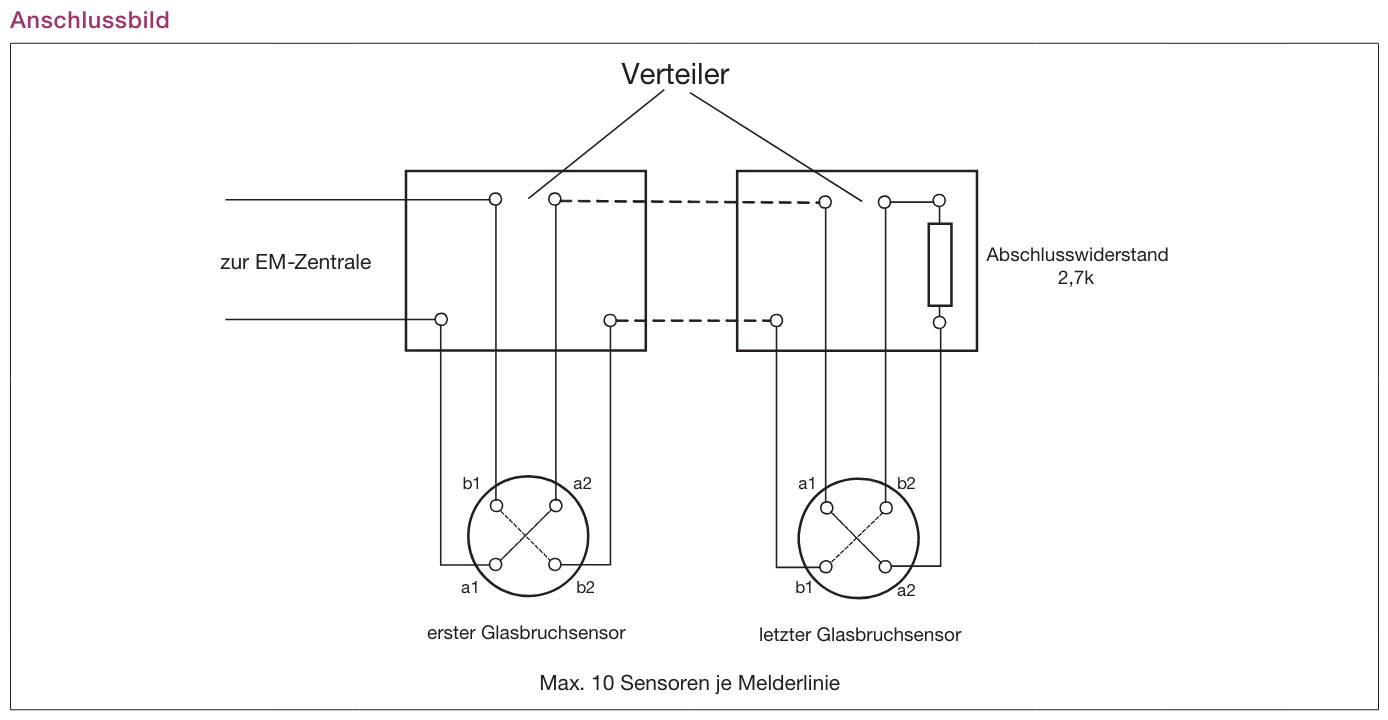 Anschlussbild

Verteiler

zur EM-Zentrale

Abschlusswiderstand
2,7k

b1
a2
a1
b2

a1
b2
b1
a2

erster Glasbruchsensor

letzter Glasbruchsensor

Max. 10 Sensoren je Melderlinie