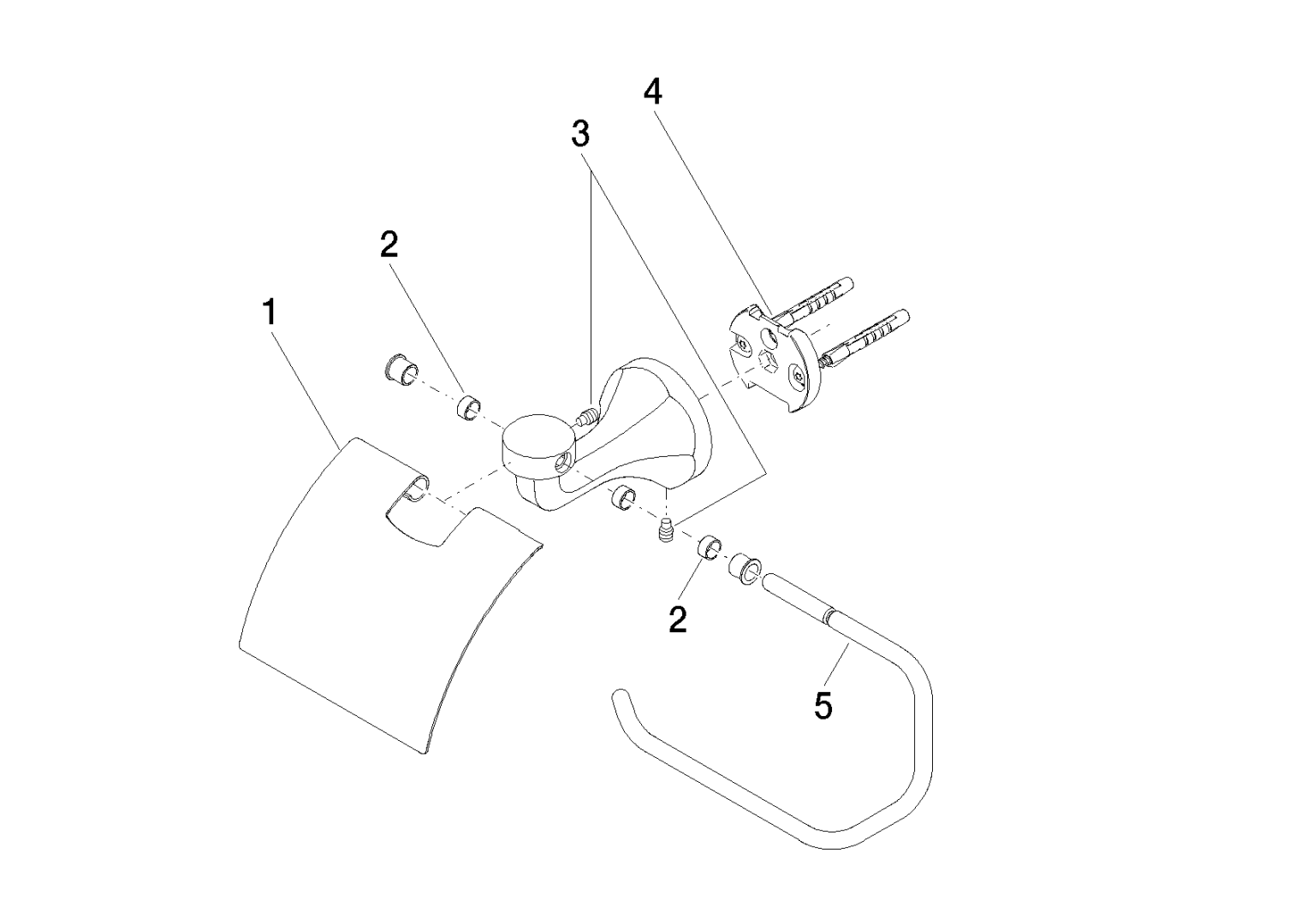 4
3
2
1
2
5