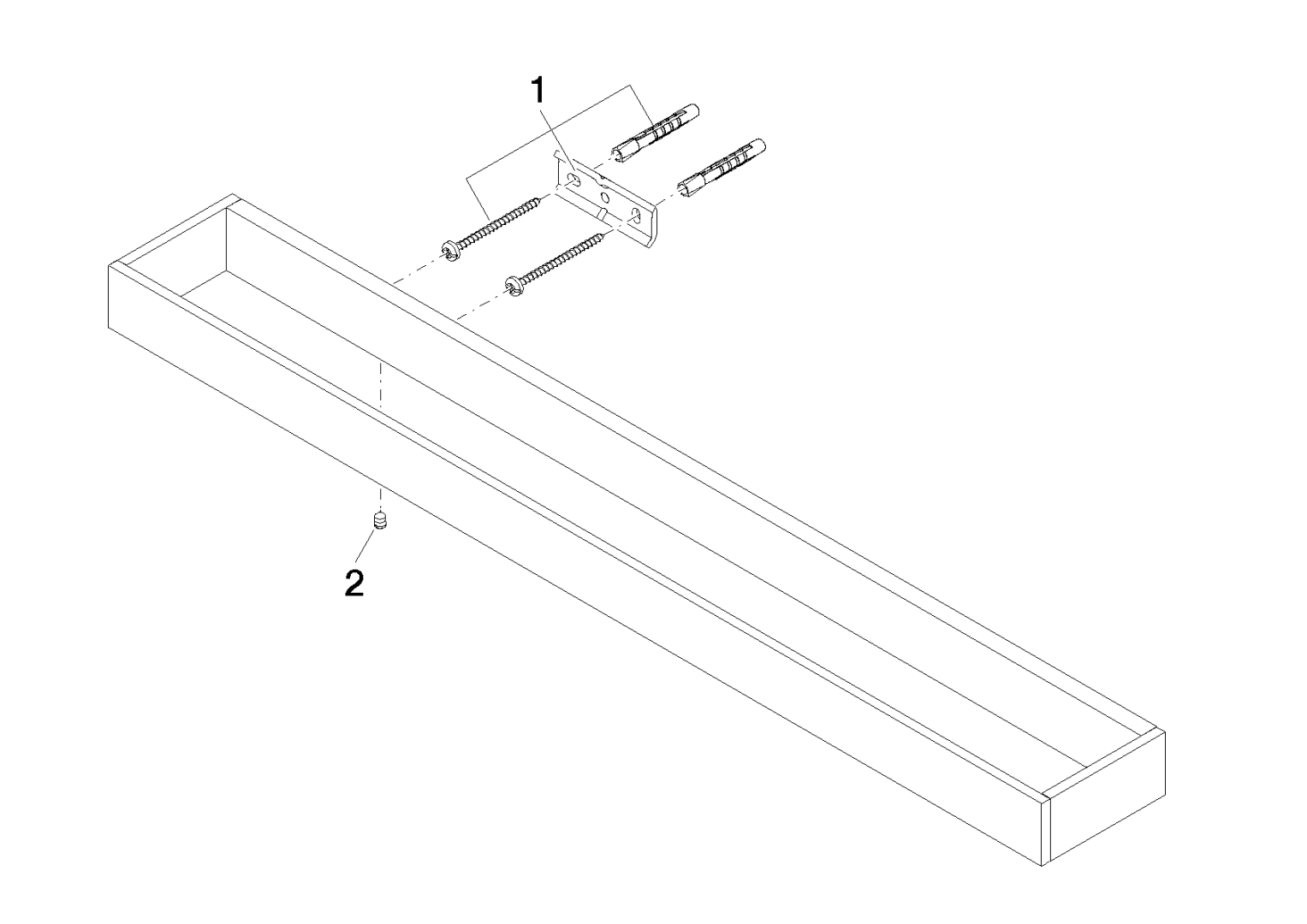 1

2