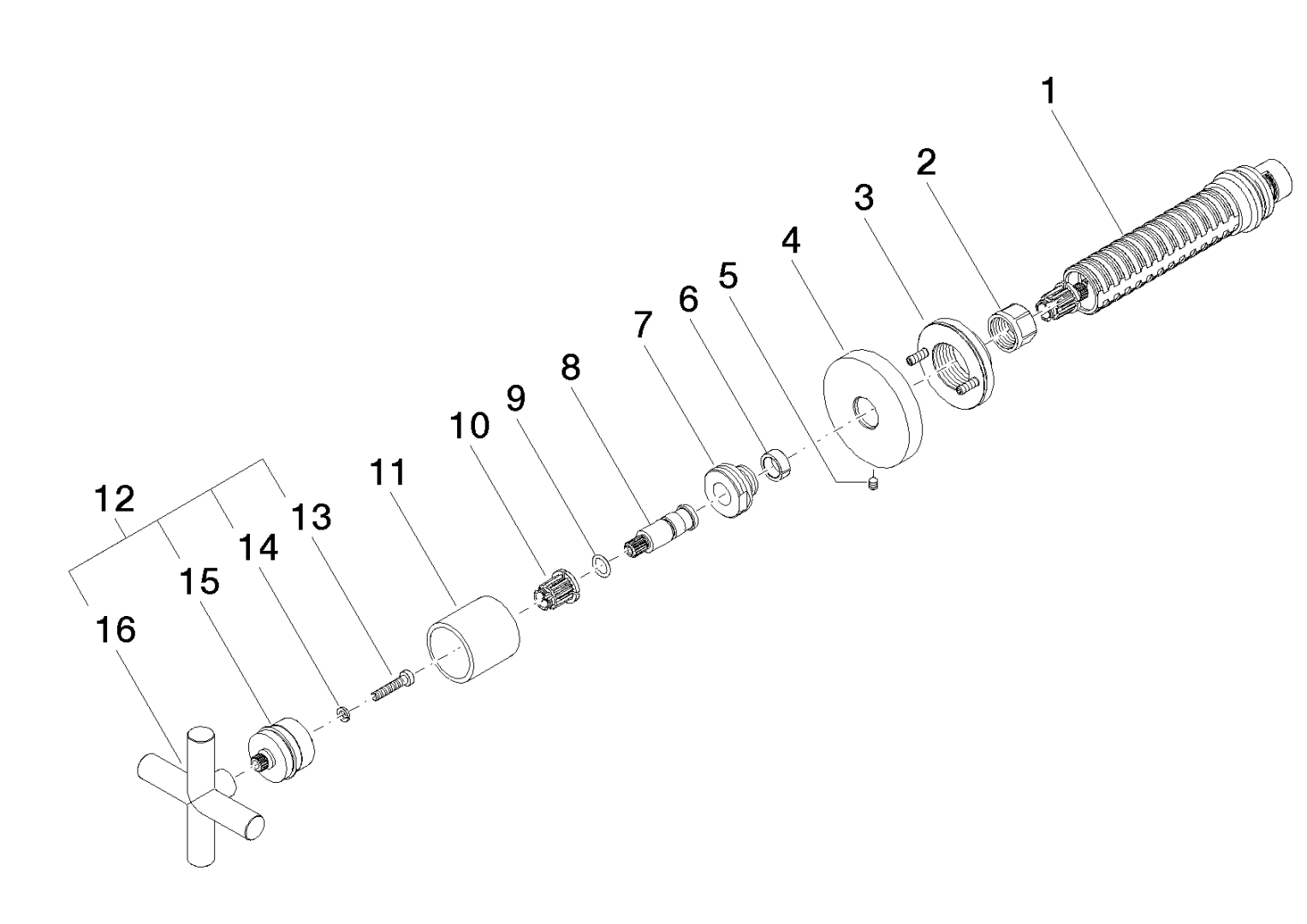 1
2
3
4
5
6
7
8
9
10
11
12
13
14
15
16