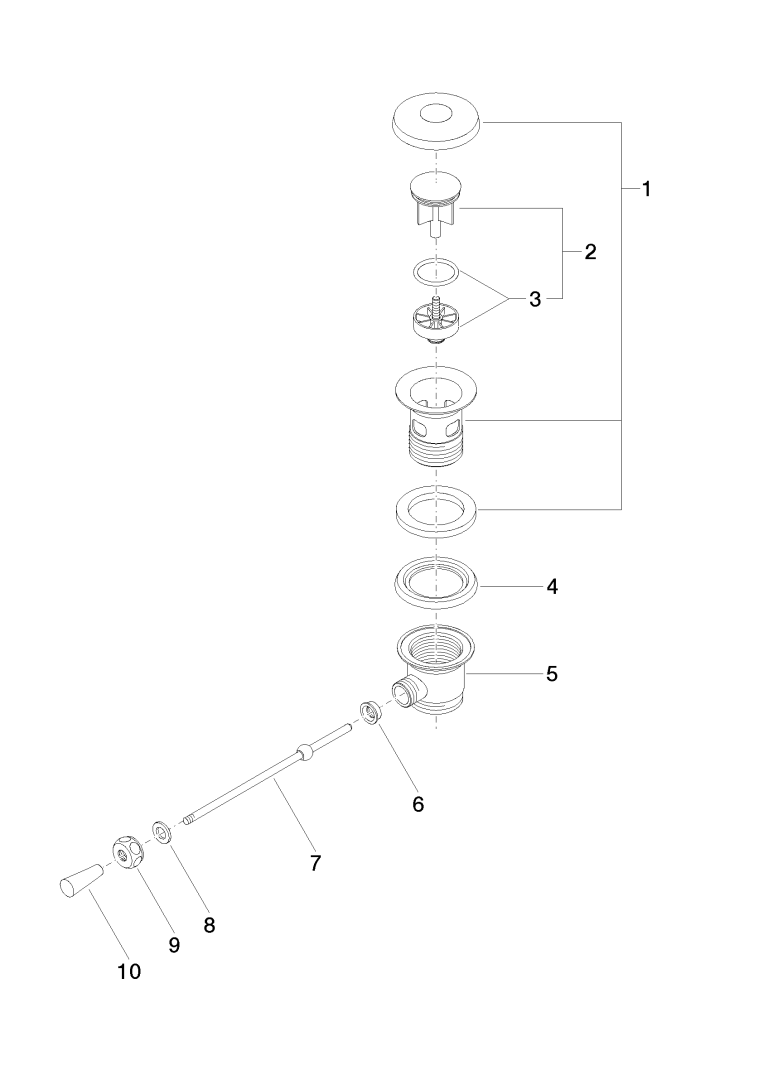 1
2
3
4
5
6
7
8
9
10