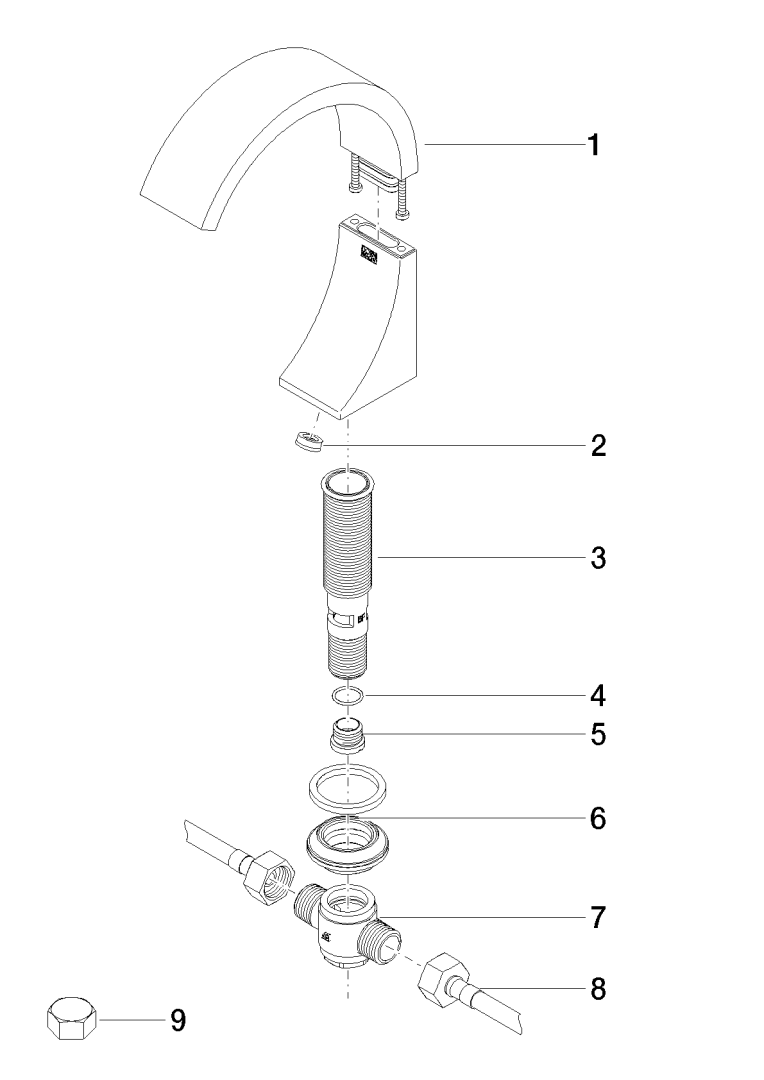 1
2
3
4
5
6
7
8
9