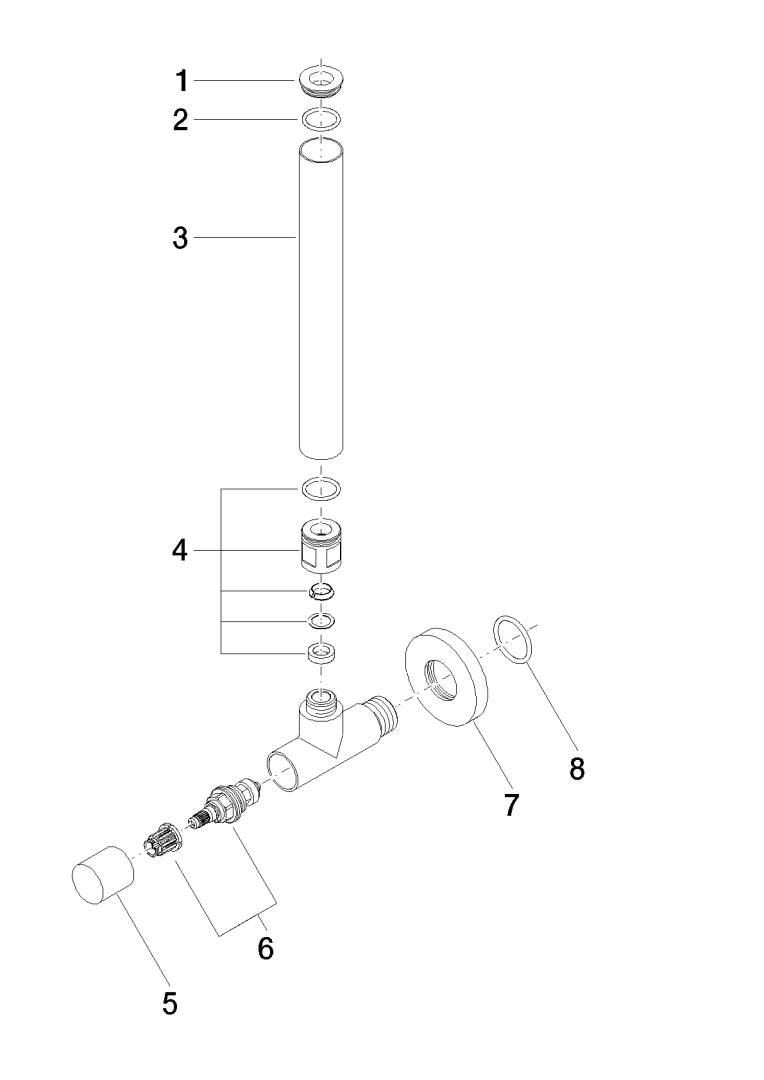 1
2
3
4
8
7
6
5