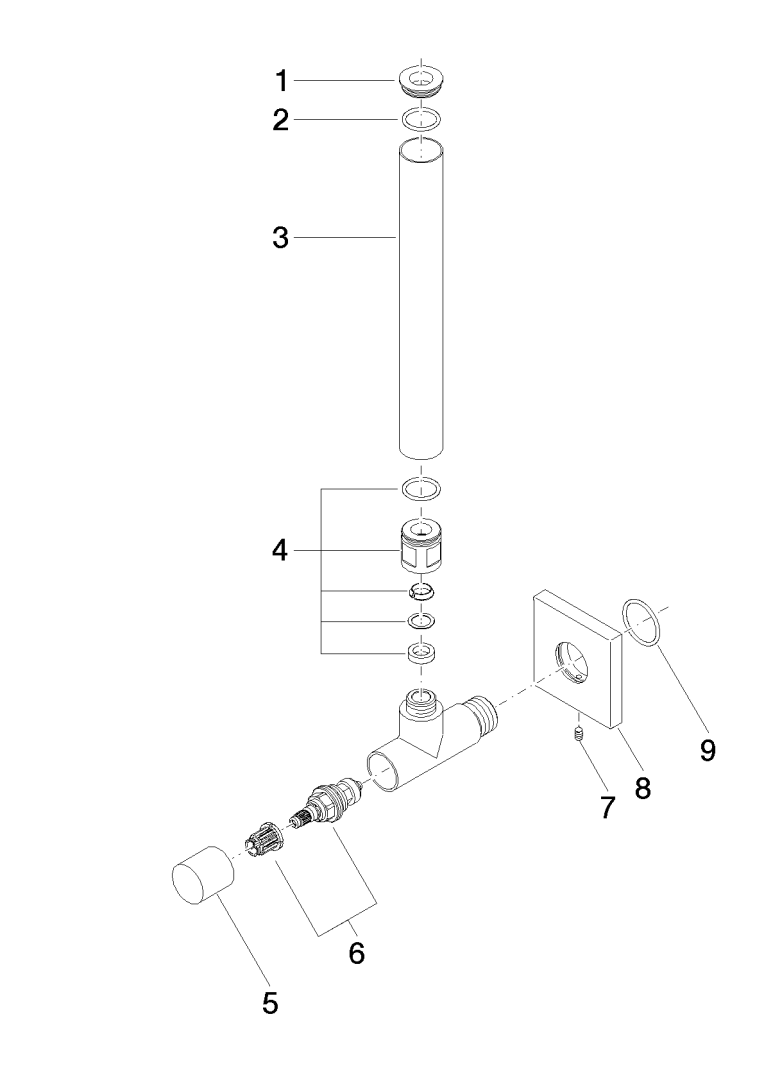 1
2
3
4
9
8
7
6
5