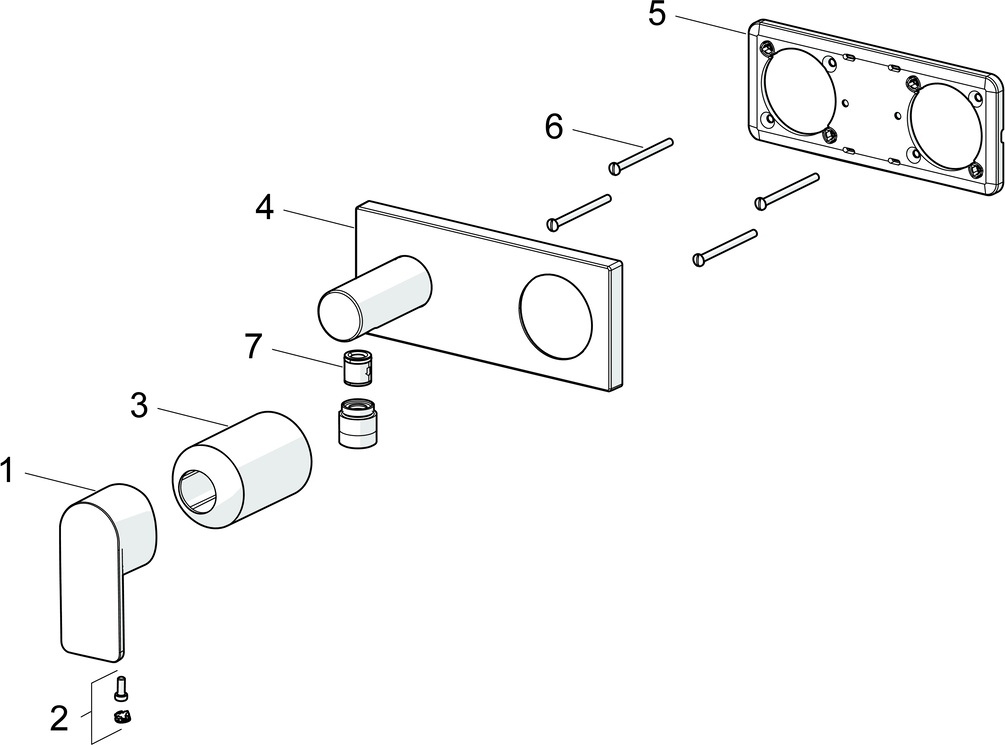 5
6
4
7
3
1
2