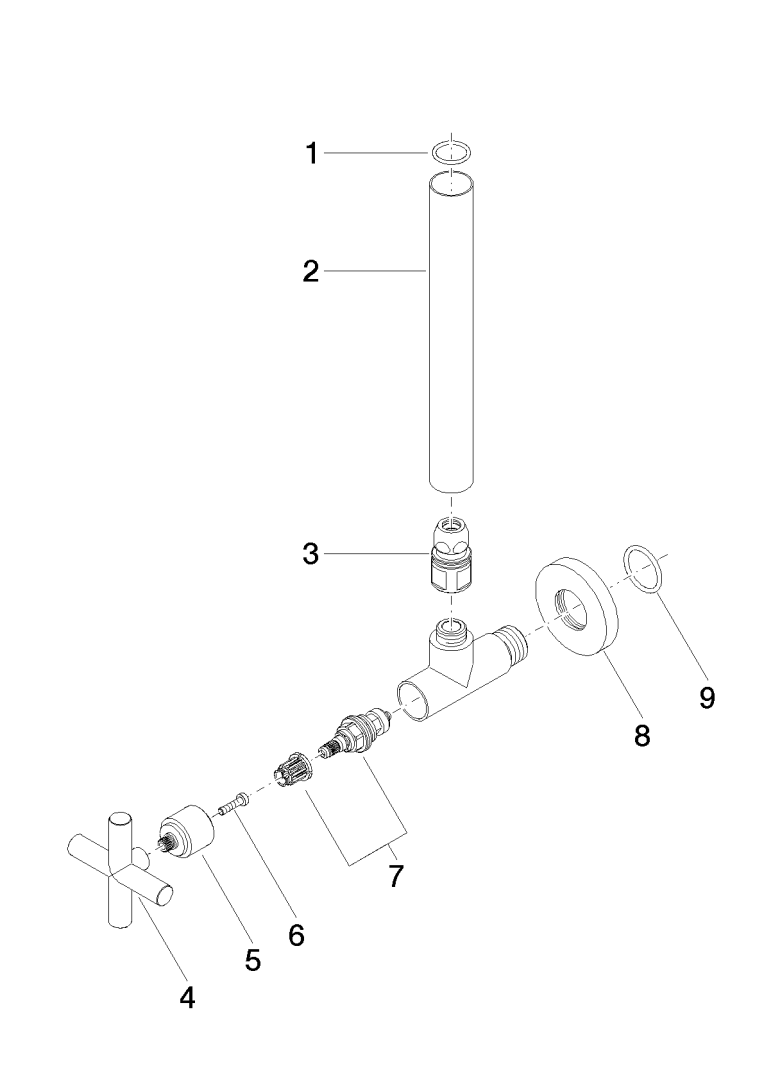 1
2
3
9
8
7
6
5
4