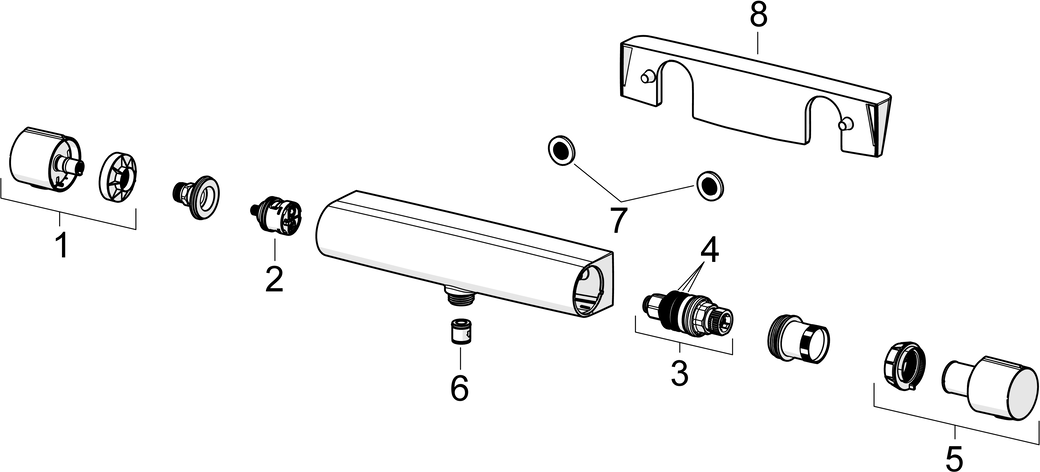 8

7

1

2

4

3

6

5