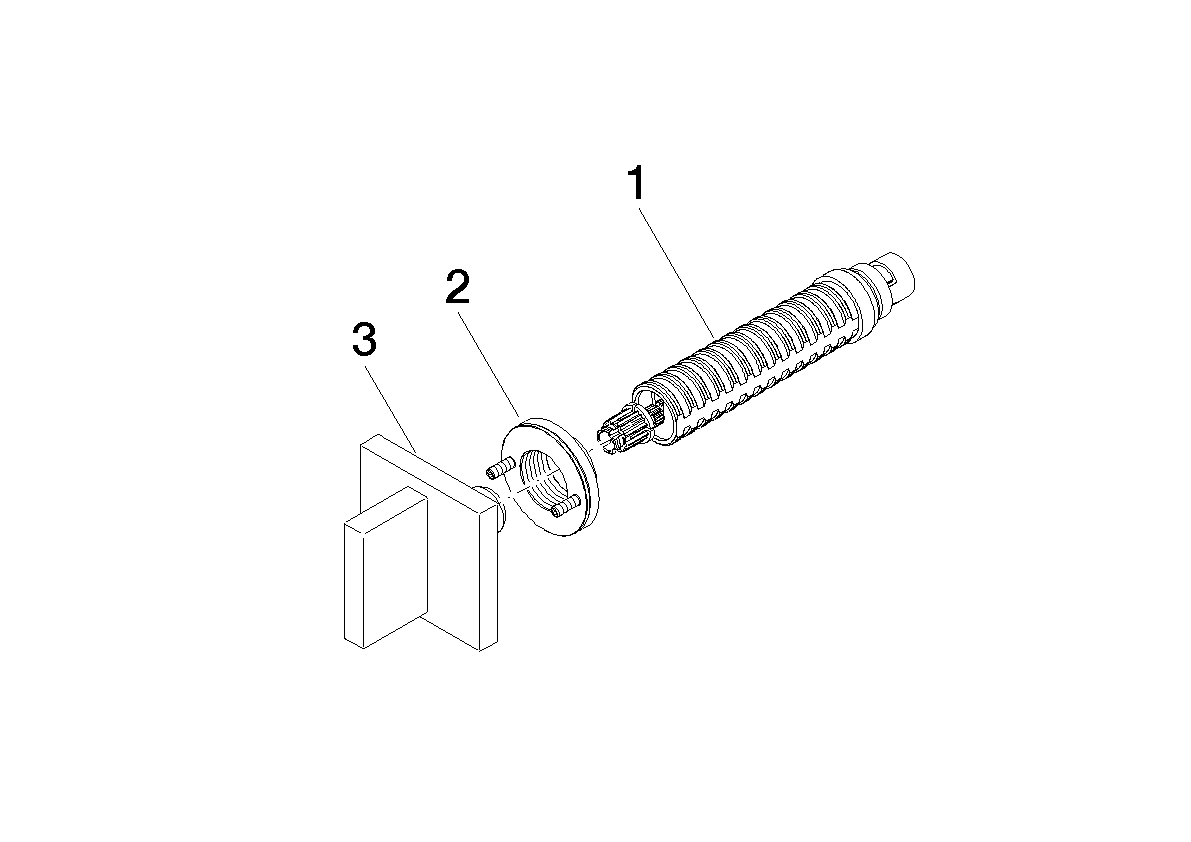 1
2
3