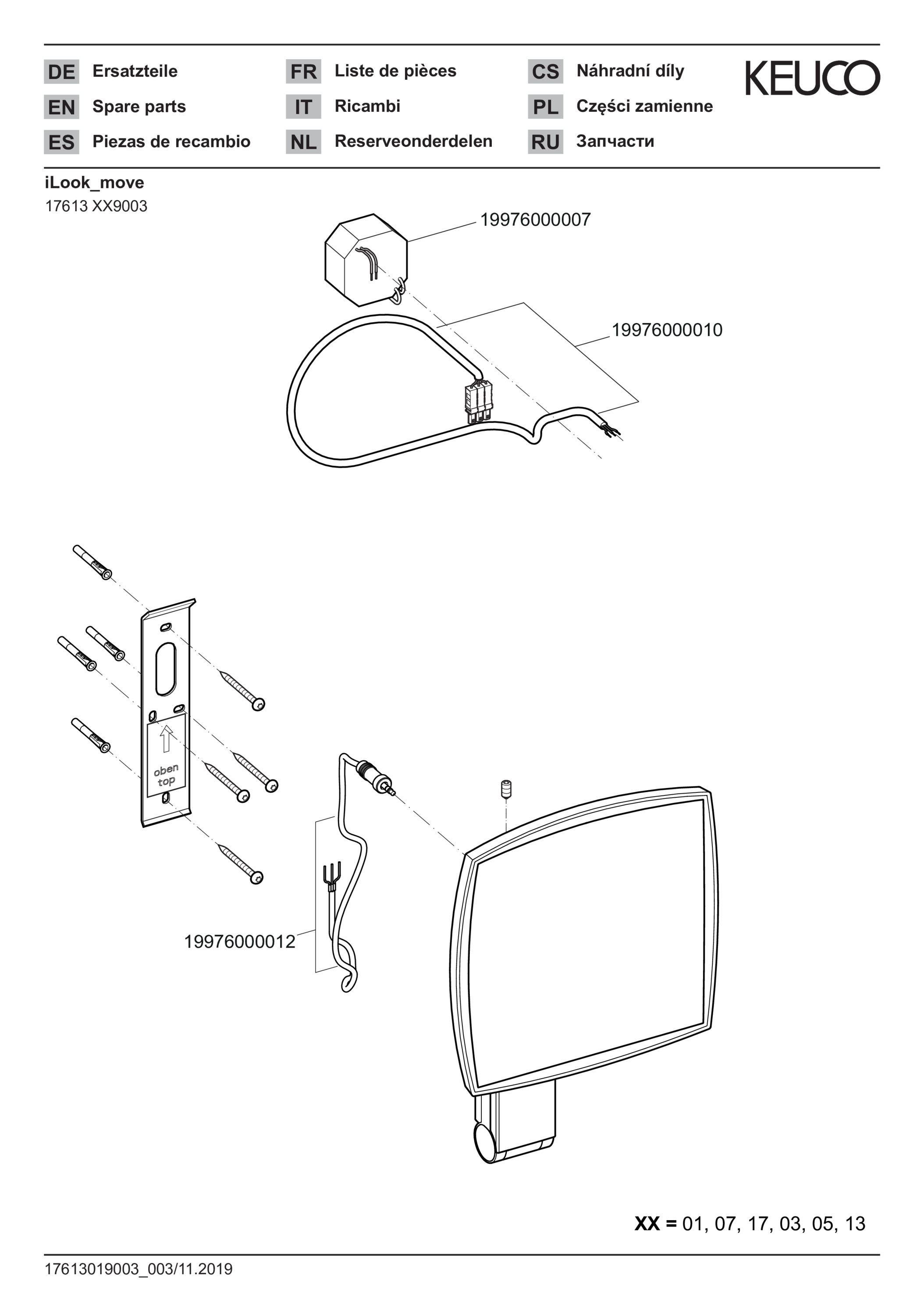 DE Ersatzteile
EN Spare parts
ES Piezas de recambio

FR Liste de pièces
IT Ricambi
NL Reserveonderdelen

CS Náhradní díly
PL Części zamienne
RU Запчасти

KEUCO

iLook_move
17613 XX9003

19976000007

19976000010

oben
top

19976000012

XX = 01, 07, 17, 03, 05, 13

17613019003_003/11.2019