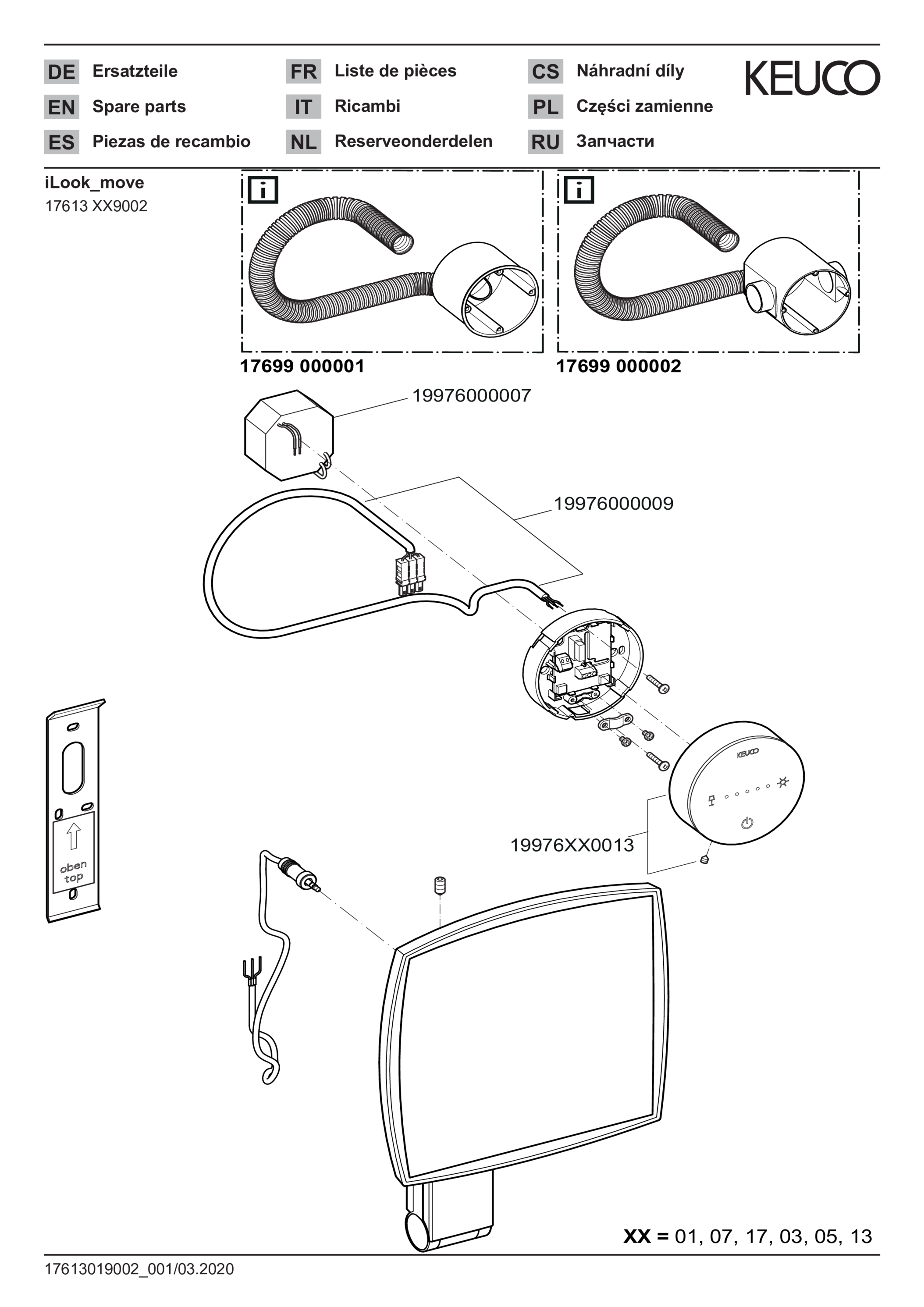 DE Ersatzteile
EN Spare parts
ES Piezas de recambio

FR Liste de pièces
IT Ricambi
NL Reserveonderdelen

CS Náhradní díly
PL Części zamienne
RU Запчасти

KEUCO

iLook_move
17613 XX9002

i
17699 000001

i
17699 000002

19976000007

19976000009

KEUCO

19976XX0013

oben
top

XX = 01, 07, 17, 03, 05, 13

17613019002_001/03.2020