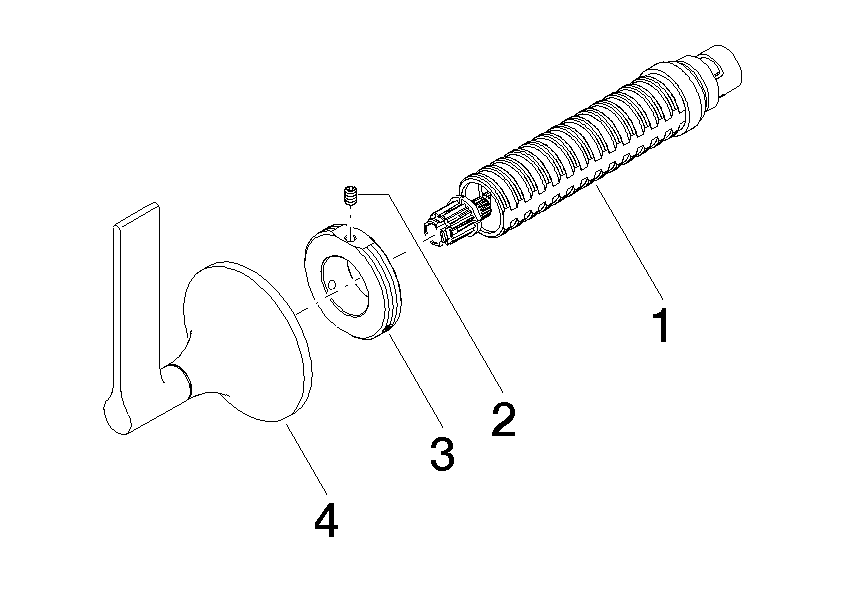 1
2
3
4