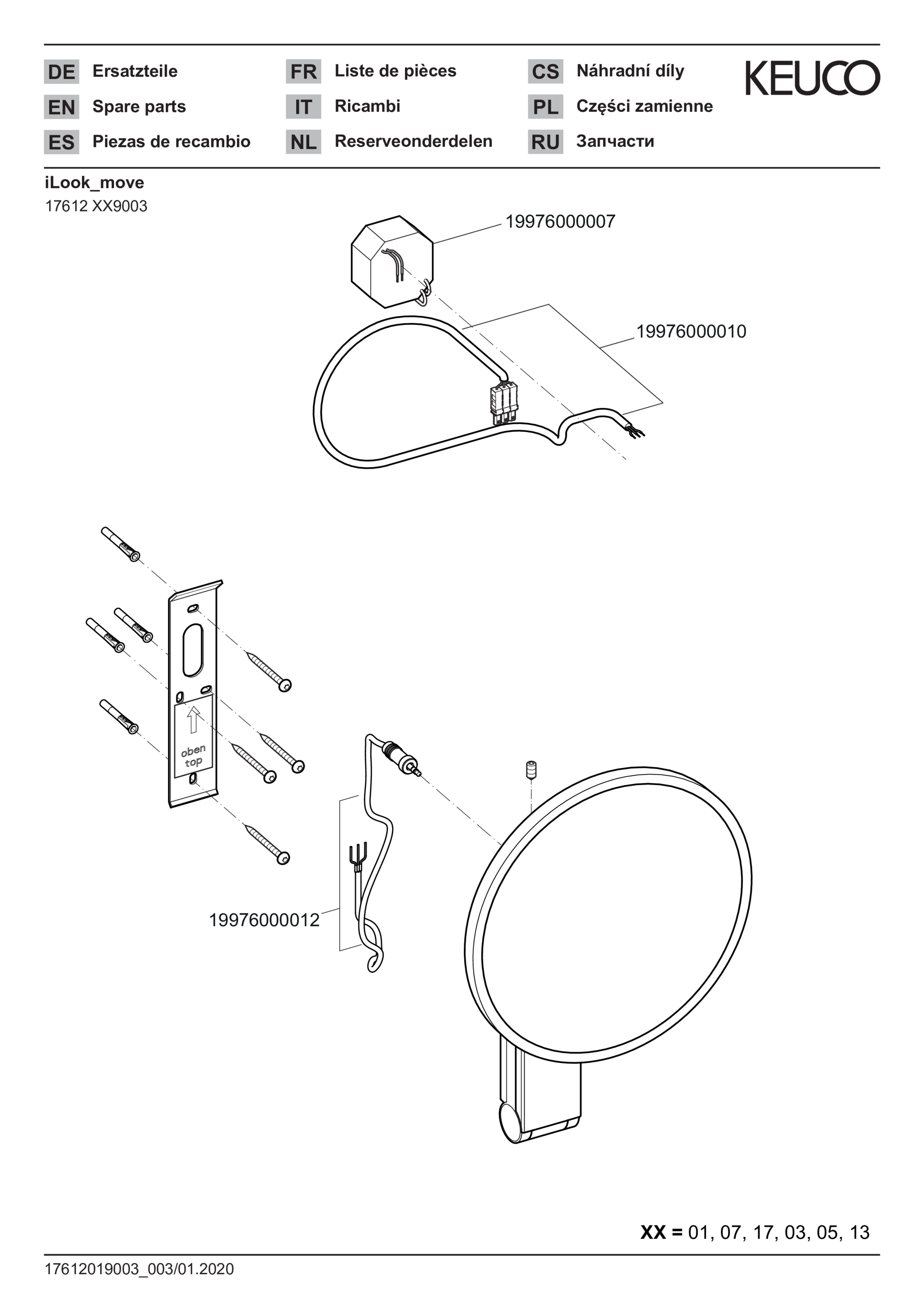 DE Ersatzteile
EN Spare parts
ES Piezas de recambio

FR Liste de pièces
IT Ricambi
NL Reserveonderdelen

CS Náhradní díly
PL Części zamienne
RU Запчасти

KEUCO

iLook_move
17612 XX9003

19976000007

19976000010

oben
top

19976000012

XX = 01, 07, 17, 03, 05, 13

17612019003_003/01.2020