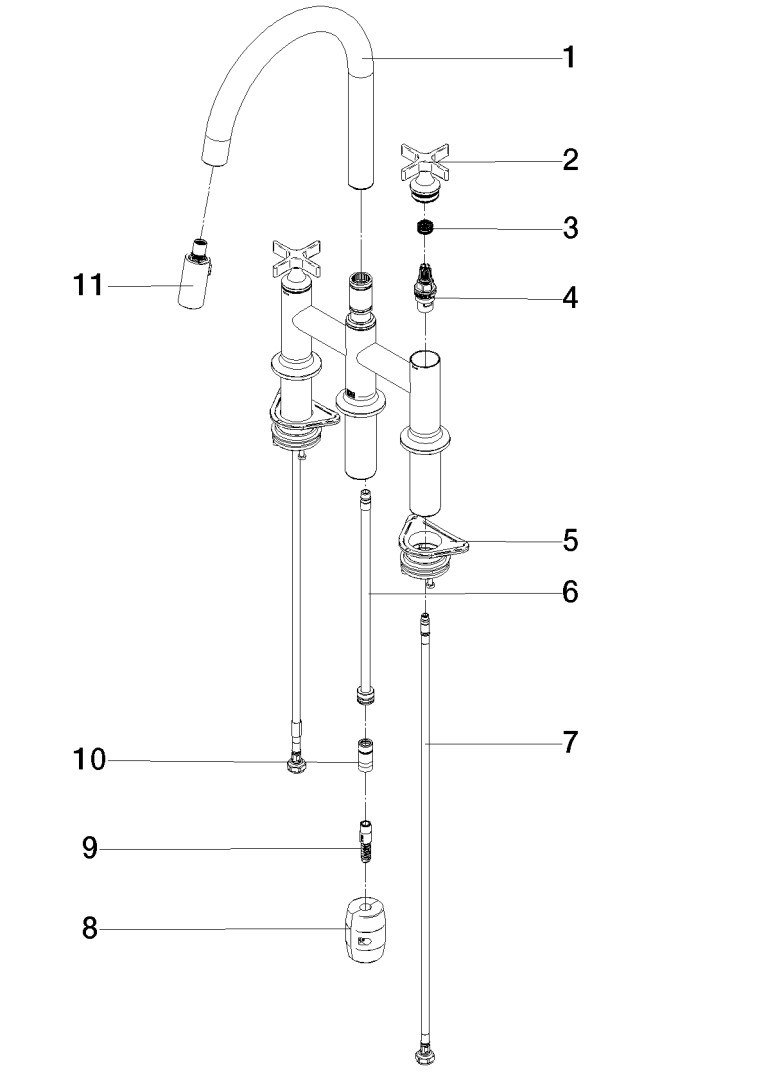 1
2
3
11
4
5
6
7
10
9
8