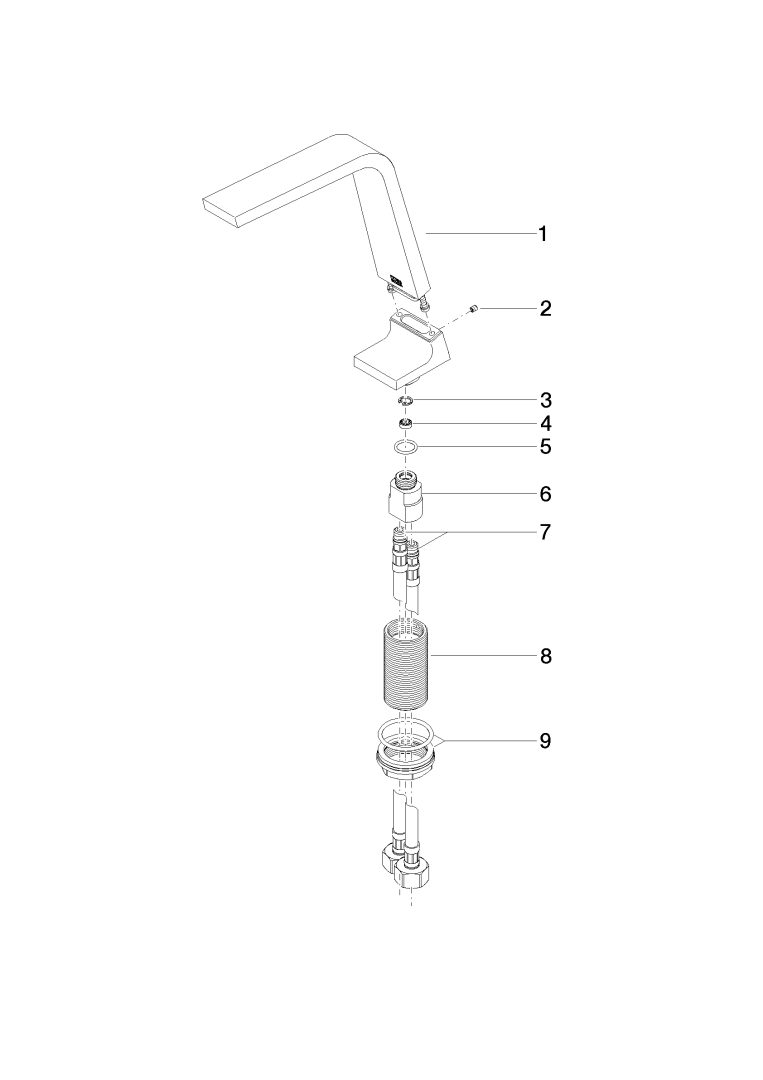 1
2
3
4
5
6
7
8
9