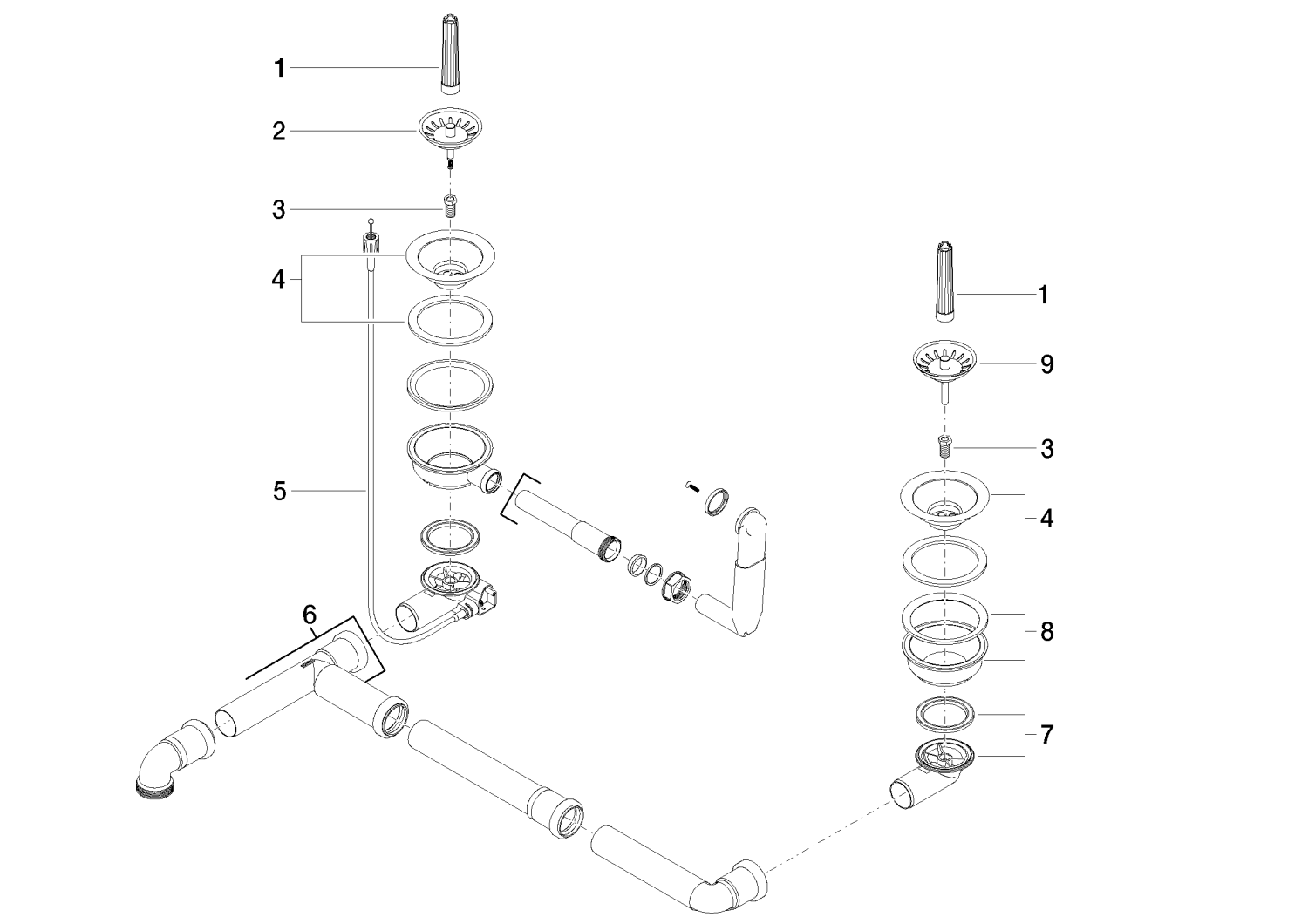 1
2
3
4
5
6
1
9
3
4
8
7