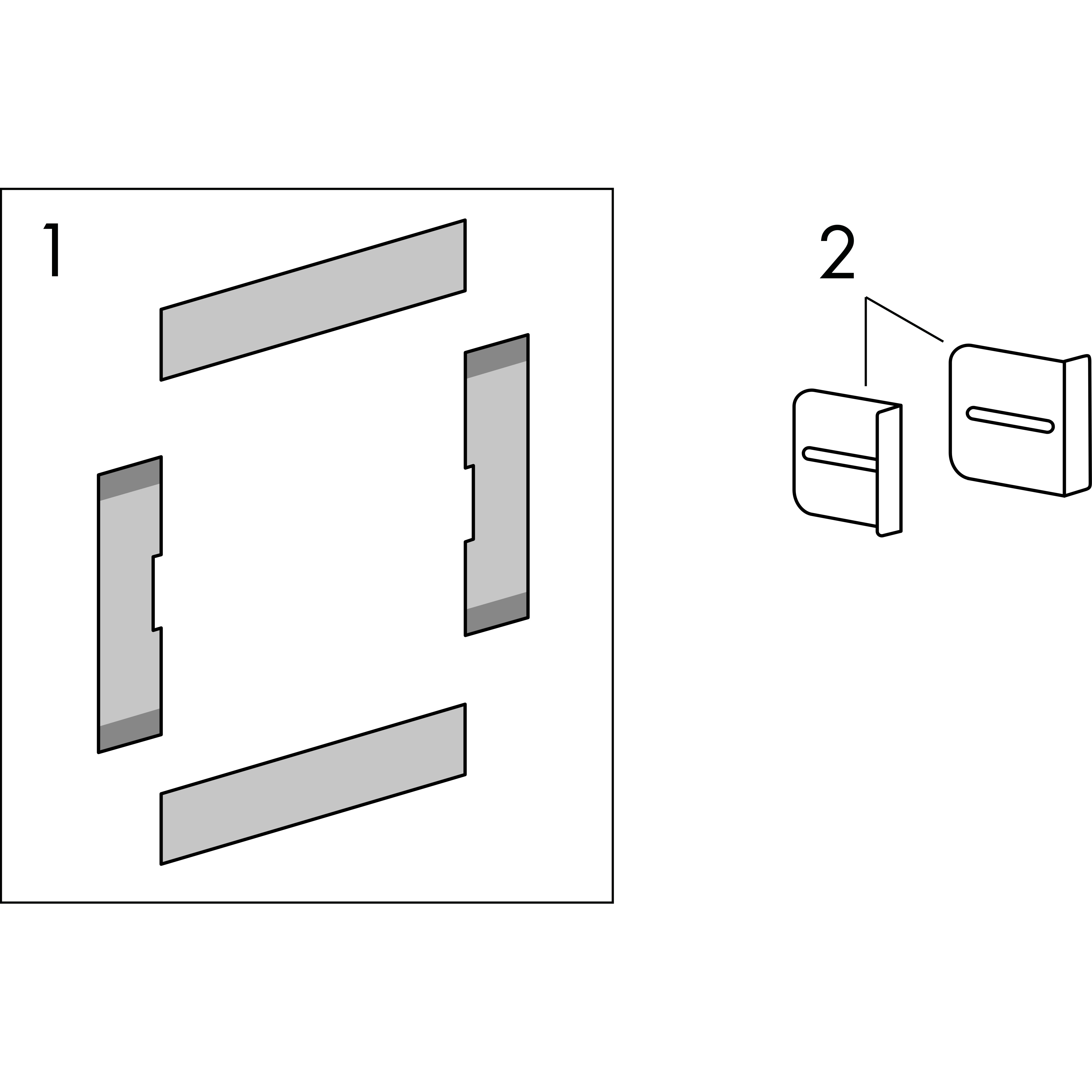 1

2