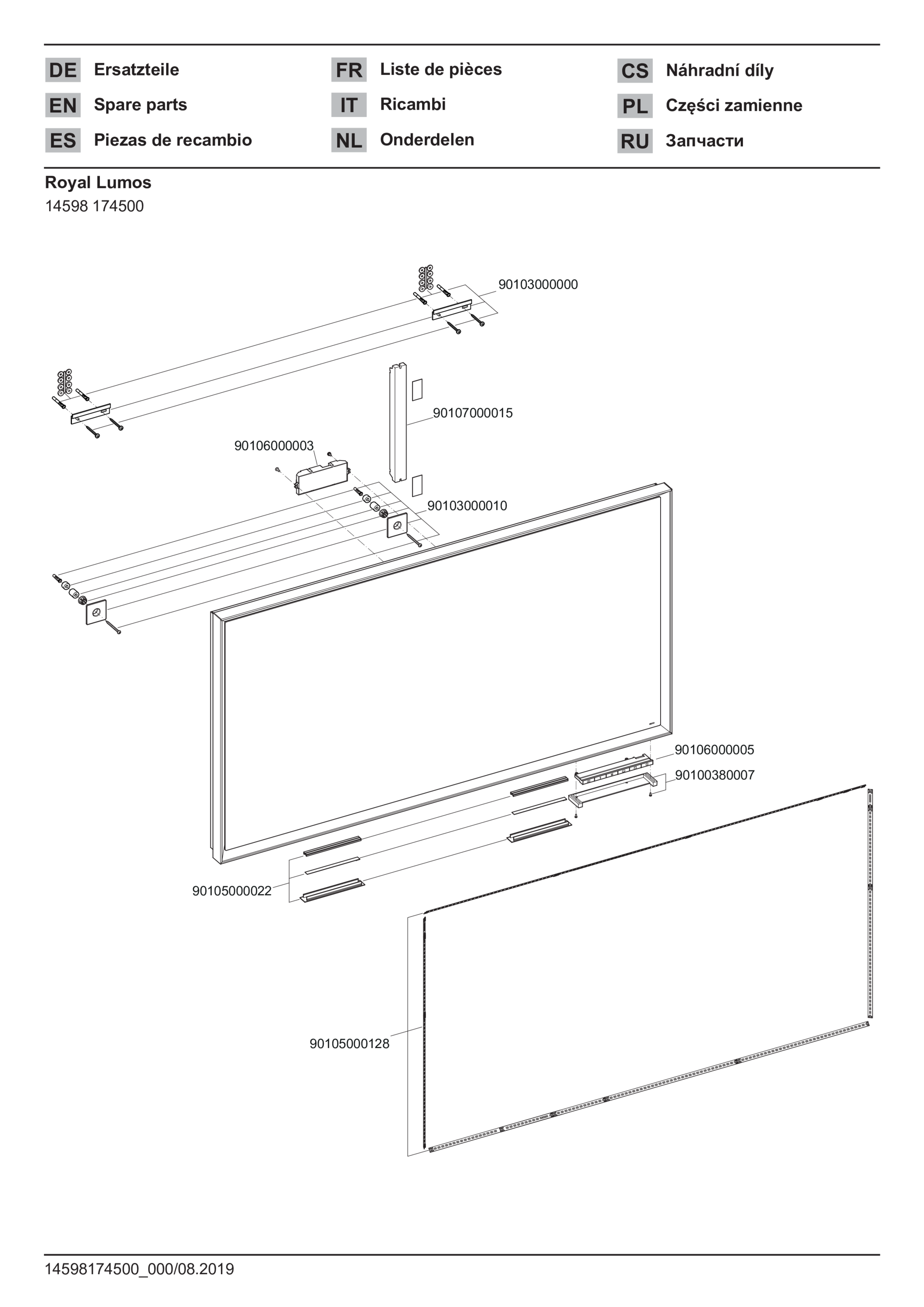 DE Ersatzteile
EN Spare parts
ES Piezas de recambio

FR Liste de pièces
IT Ricambi
NL Onderdelen

CS Náhradní díly
PL Części zamienne
RU Запчасти

Royal Lumos
14598 174500

90103000000
90107000015
90106000003
90103000010
90106000005
90100380007
90105000022
90105000128

14598174500_000/08.2019