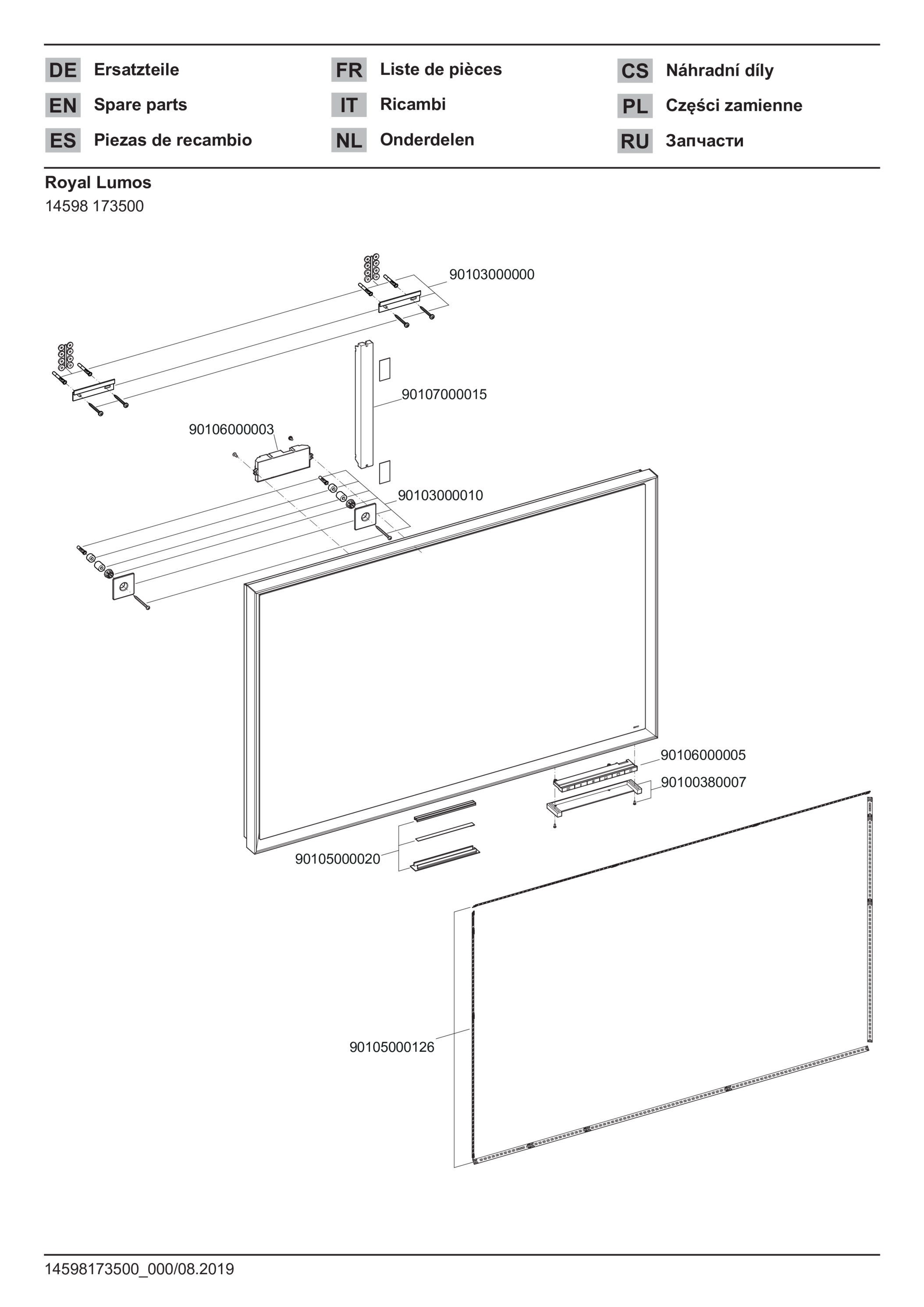 DE Ersatzteile

EN Spare parts

ES Piezas de recambio

FR Liste de pièces

IT Ricambi

NL Onderdelen

CS Náhradní díly

PL Części zamienne

RU Запчасти

Royal Lumos
14598 173500

90103000000

90107000015

90106000003

90103000010

90106000005

90100380007

90105000020

90105000126

14598173500_000/08.2019