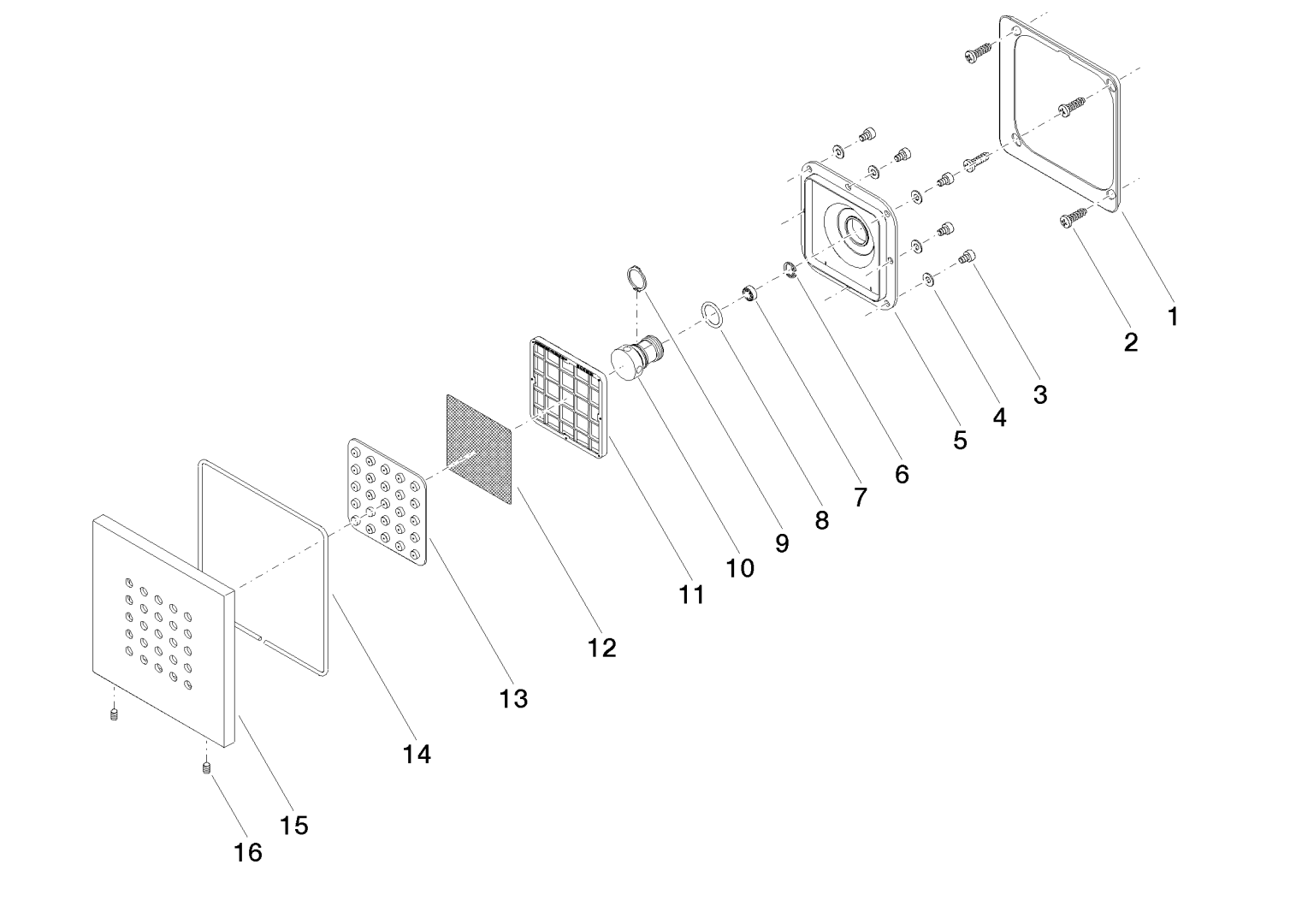 1
2
3
4
5
6
7
8
9
10
11
12
13
14
15
16