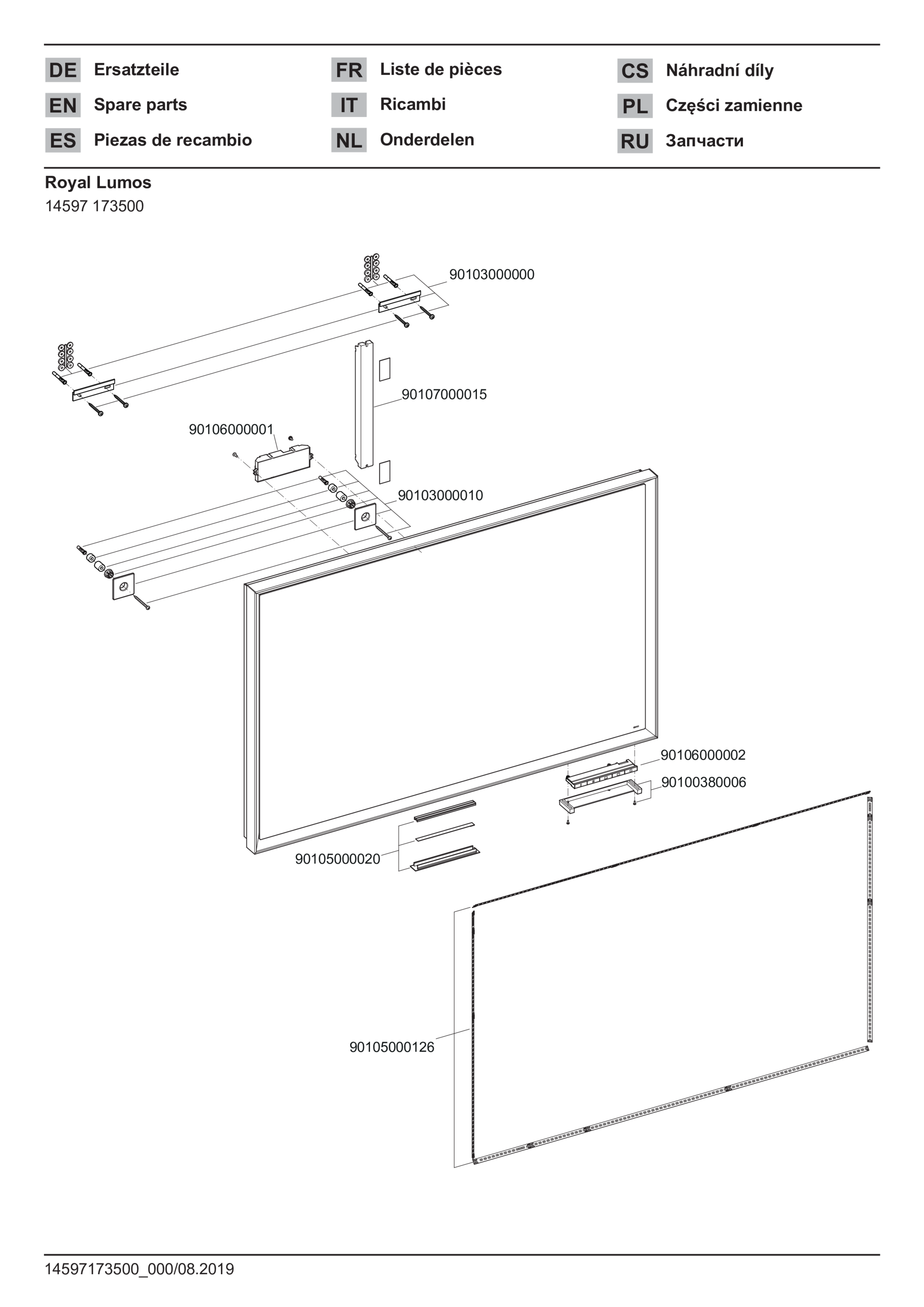 DE Ersatzteile
EN Spare parts
ES Piezas de recambio

FR Liste de pièces
IT Ricambi
NL Onderdelen

CS Náhradní díly
PL Części zamienne
RU Запчасти

Royal Lumos
14597 173500

90103000000
90107000015
90106000001
90103000010
90106000002
90100380006
90105000020
90105000126

14597173500_000/08.2019