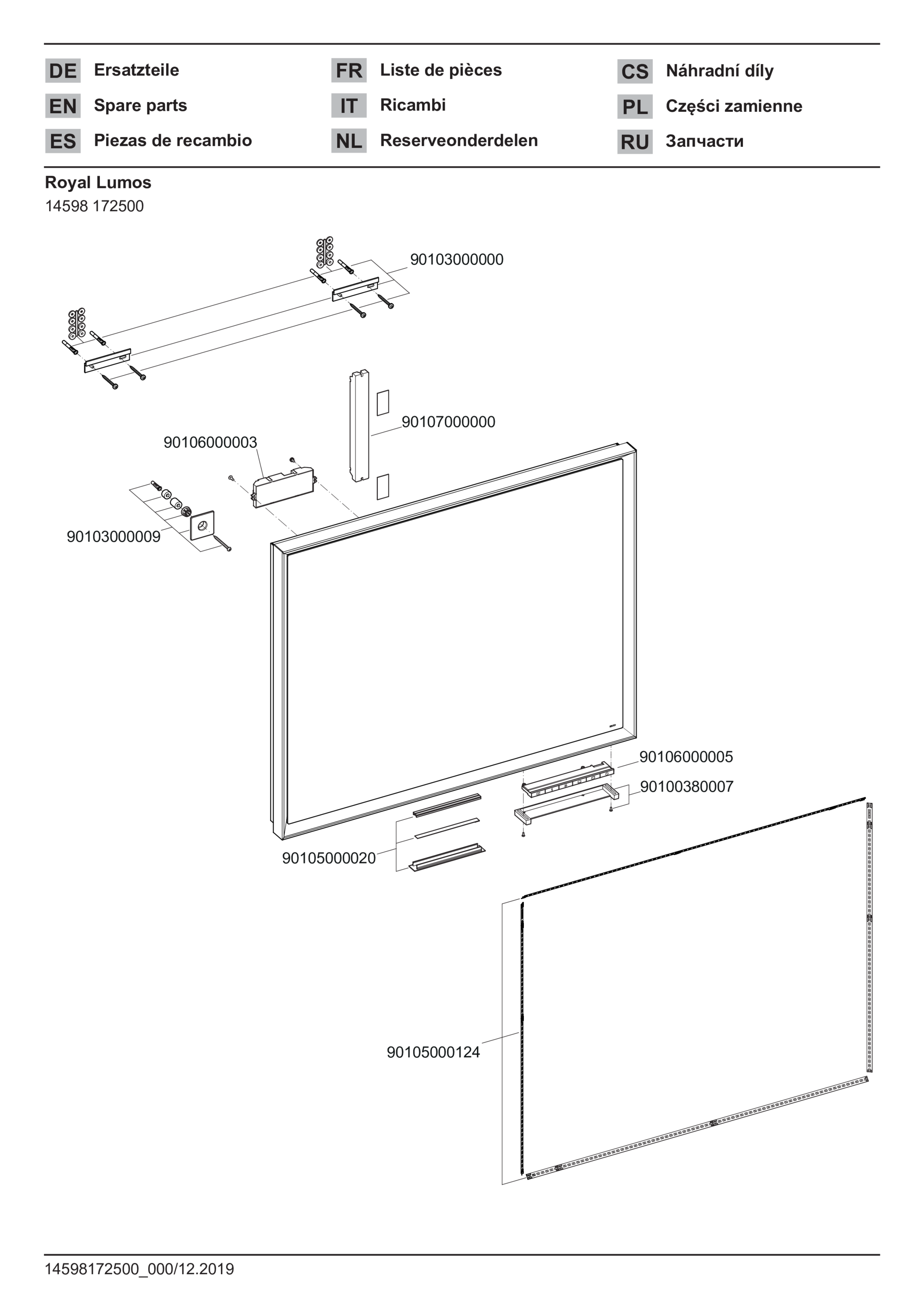 DE Ersatzteile
EN Spare parts
ES Piezas de recambio

FR Liste de pièces
IT Ricambi
NL Reserveonderdelen

CS Náhradní díly
PL Części zamienne
RU Запчасти

Royal Lumos
14598 172500

90103000000
90107000000
90106000003
90103000009
90106000005
90100380007
90105000020
90105000124

14598172500_000/12.2019