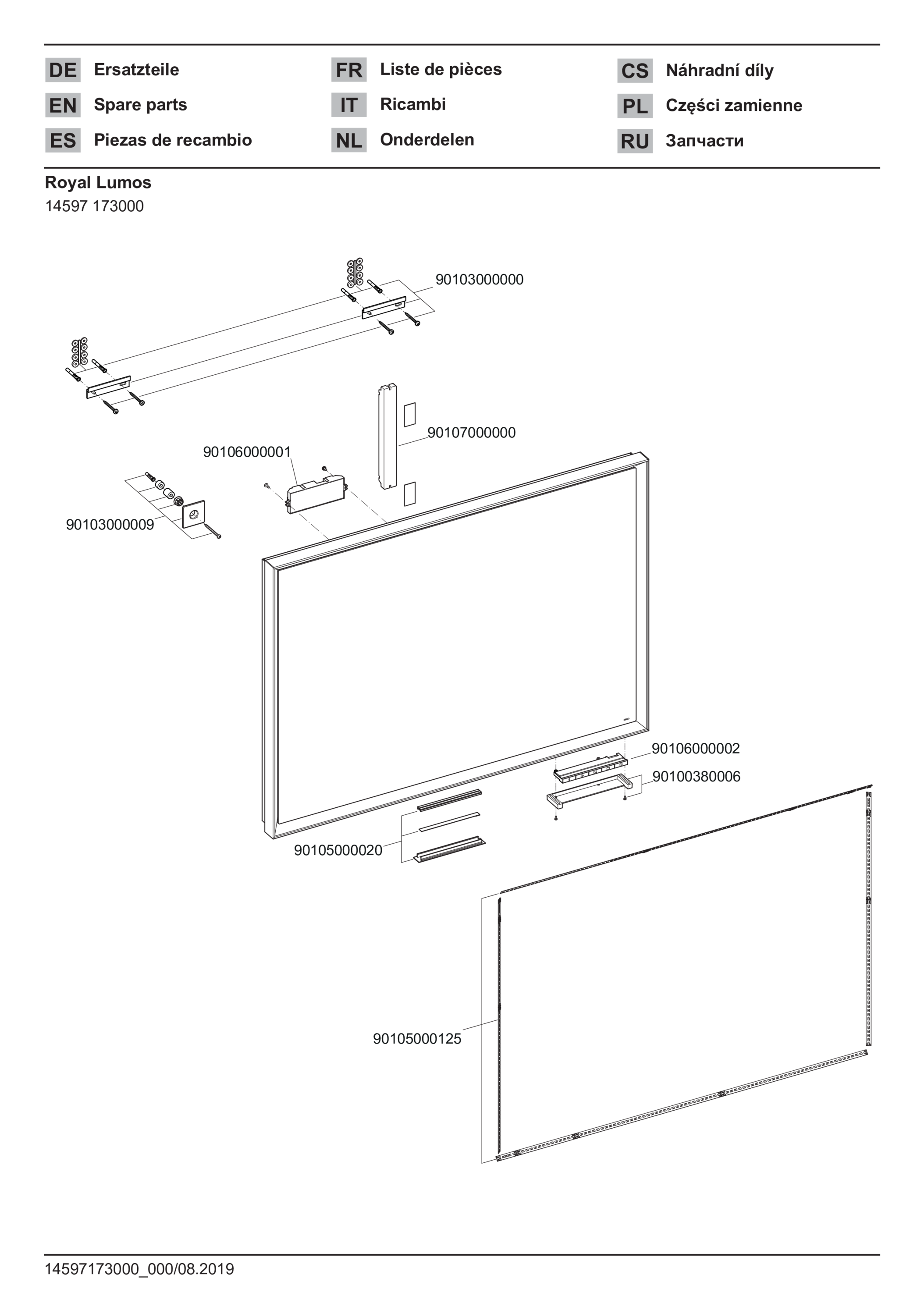 DE Ersatzteile
EN Spare parts
ES Piezas de recambio

FR Liste de pièces
IT Ricambi
NL Onderdelen

CS Náhradní díly
PL Części zamienne
RU Запчасти

Royal Lumos
14597 173000

90103000000
90107000000
90106000001
90103000009
90106000002
90100380006
90105000020
90105000125

14597173000_000/08.2019