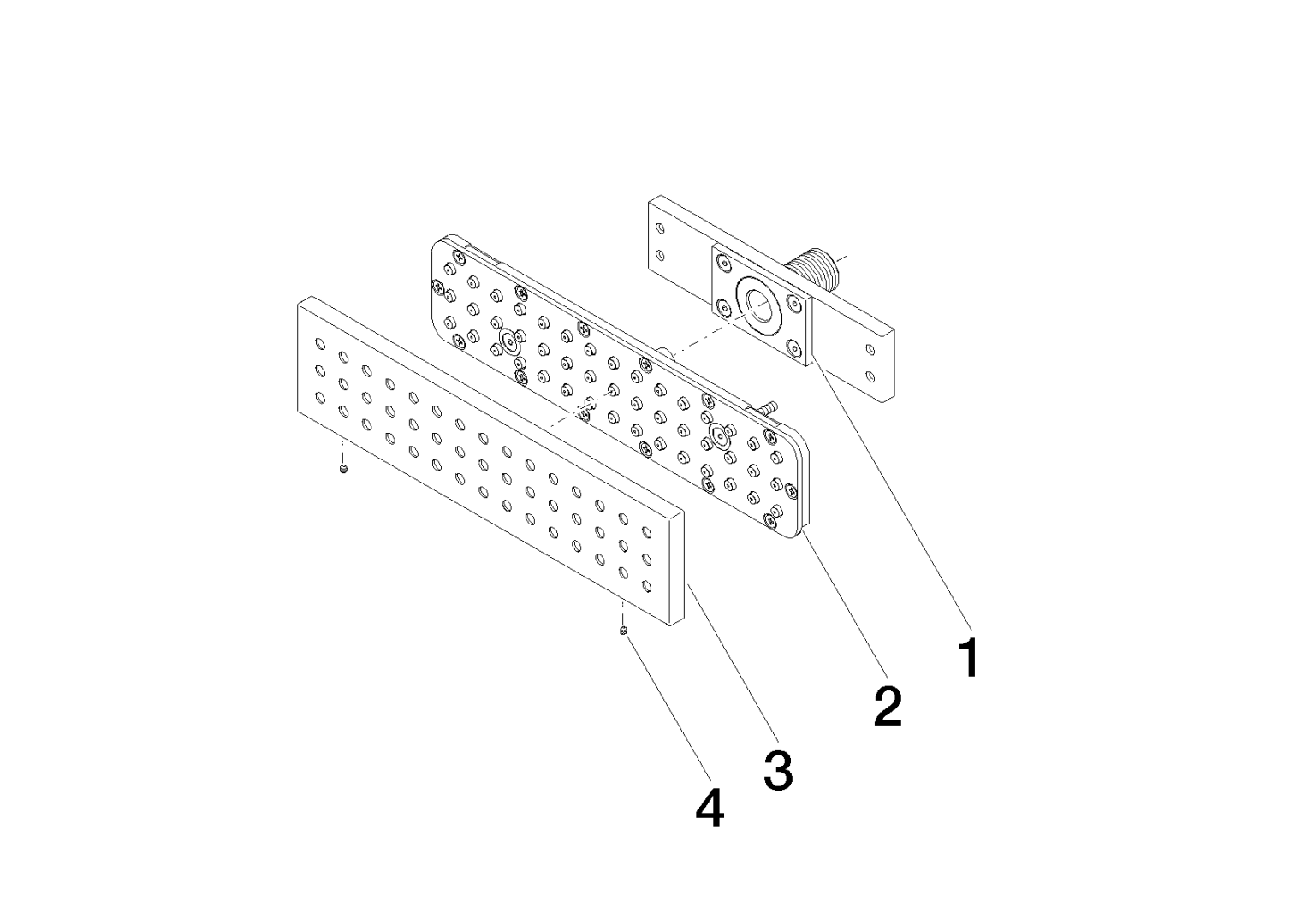 1
2
3
4