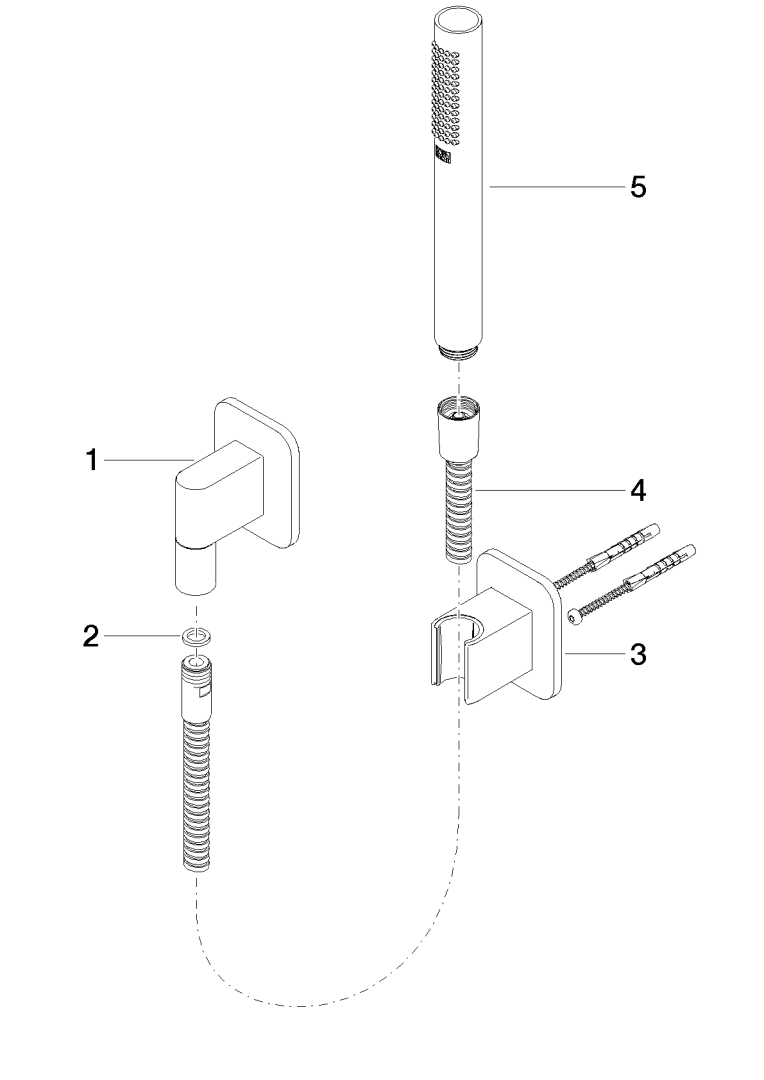 5

1

4

2

3