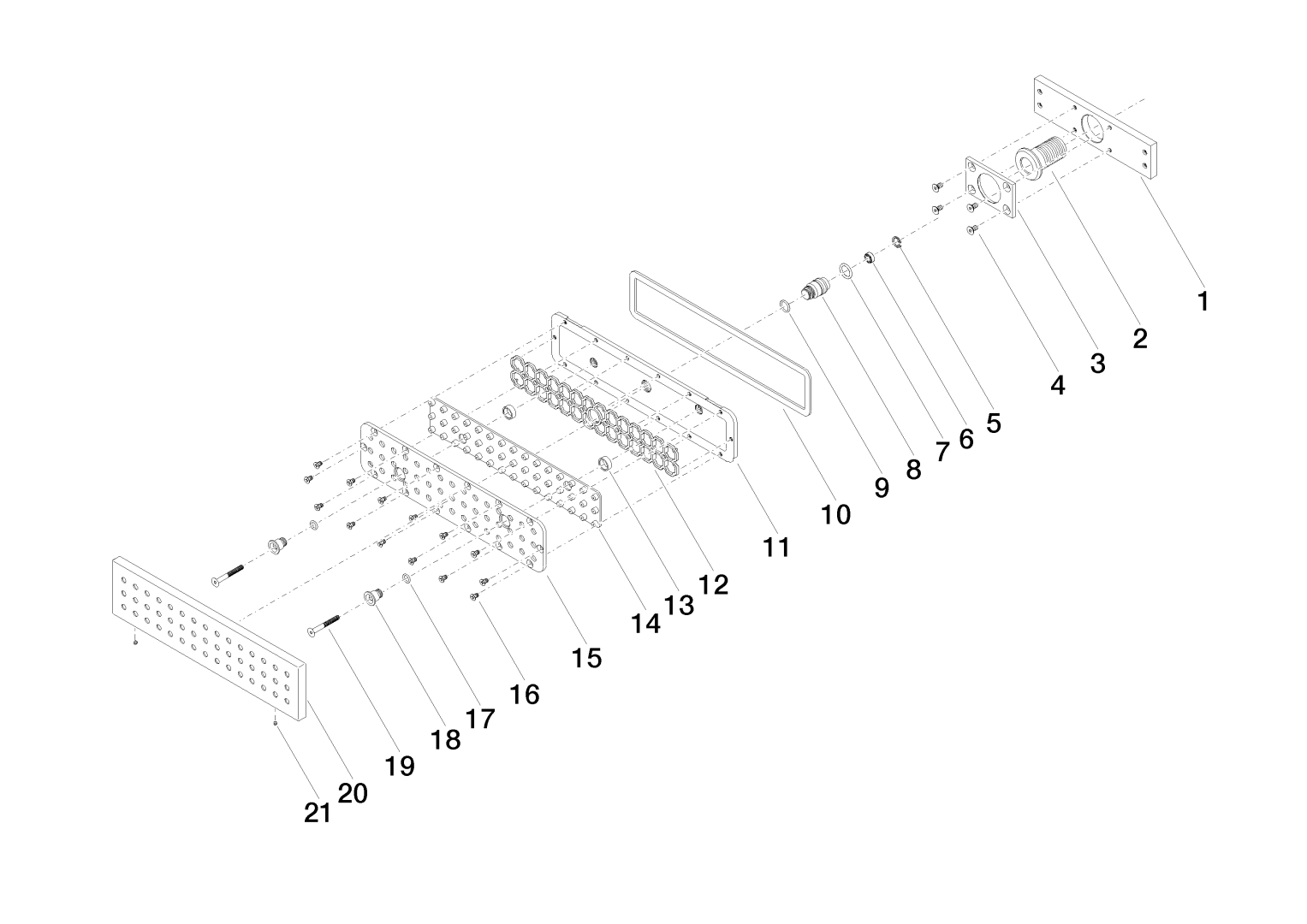 1
2
3
4
5
6
7
8
9
10
11
12
13
14
15
16
17
18
19
20
21