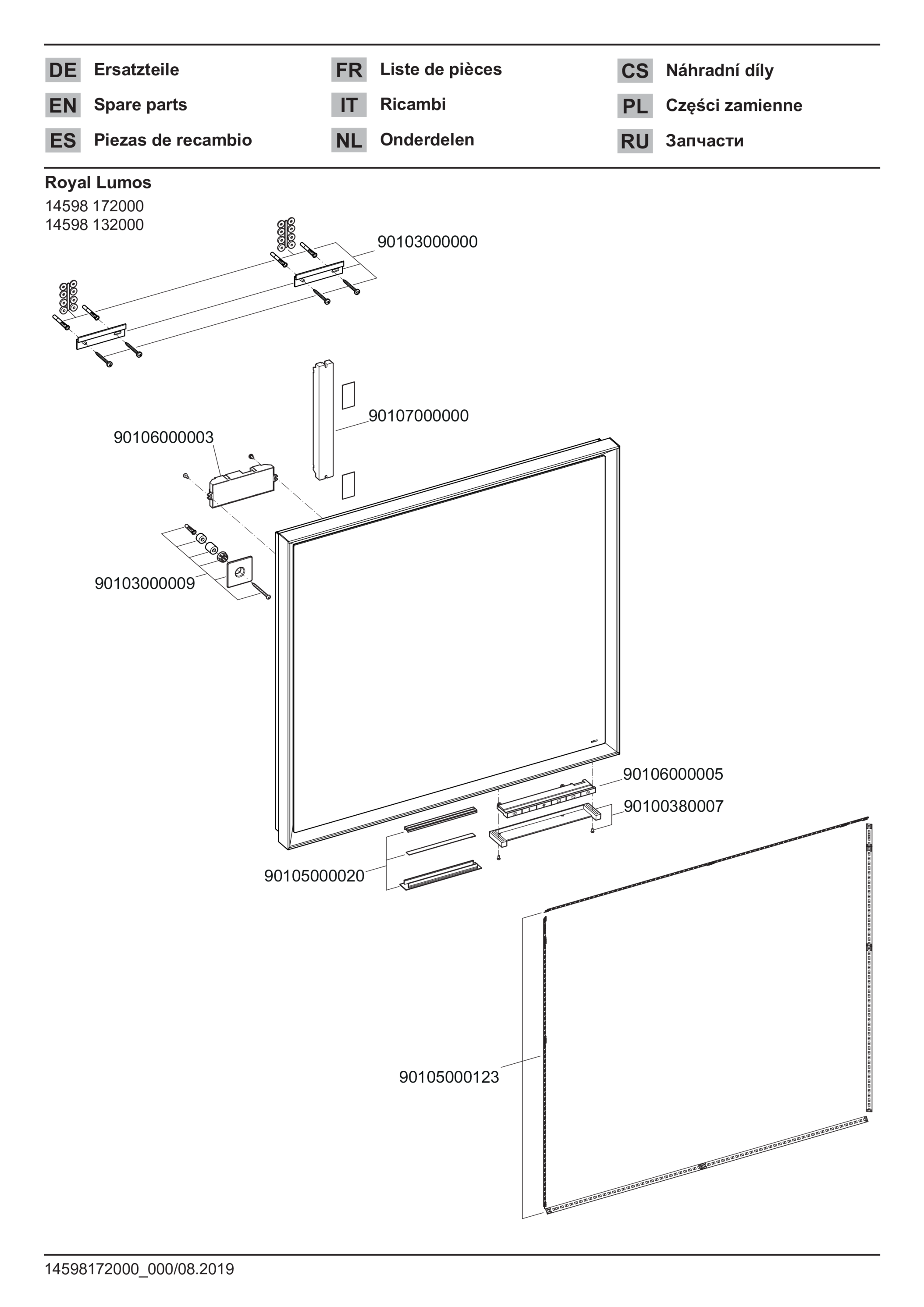 DE Ersatzteile
EN Spare parts
ES Piezas de recambio

FR Liste de pièces
IT Ricambi
NL Onderdelen

CS Náhradní díly
PL Części zamienne
RU Запчасти

Royal Lumos
14598 172000
14598 132000

90103000000
90107000000
90106000003
90103000009
90106000005
90100380007
90105000020
90105000123

14598172000_000/08.2019