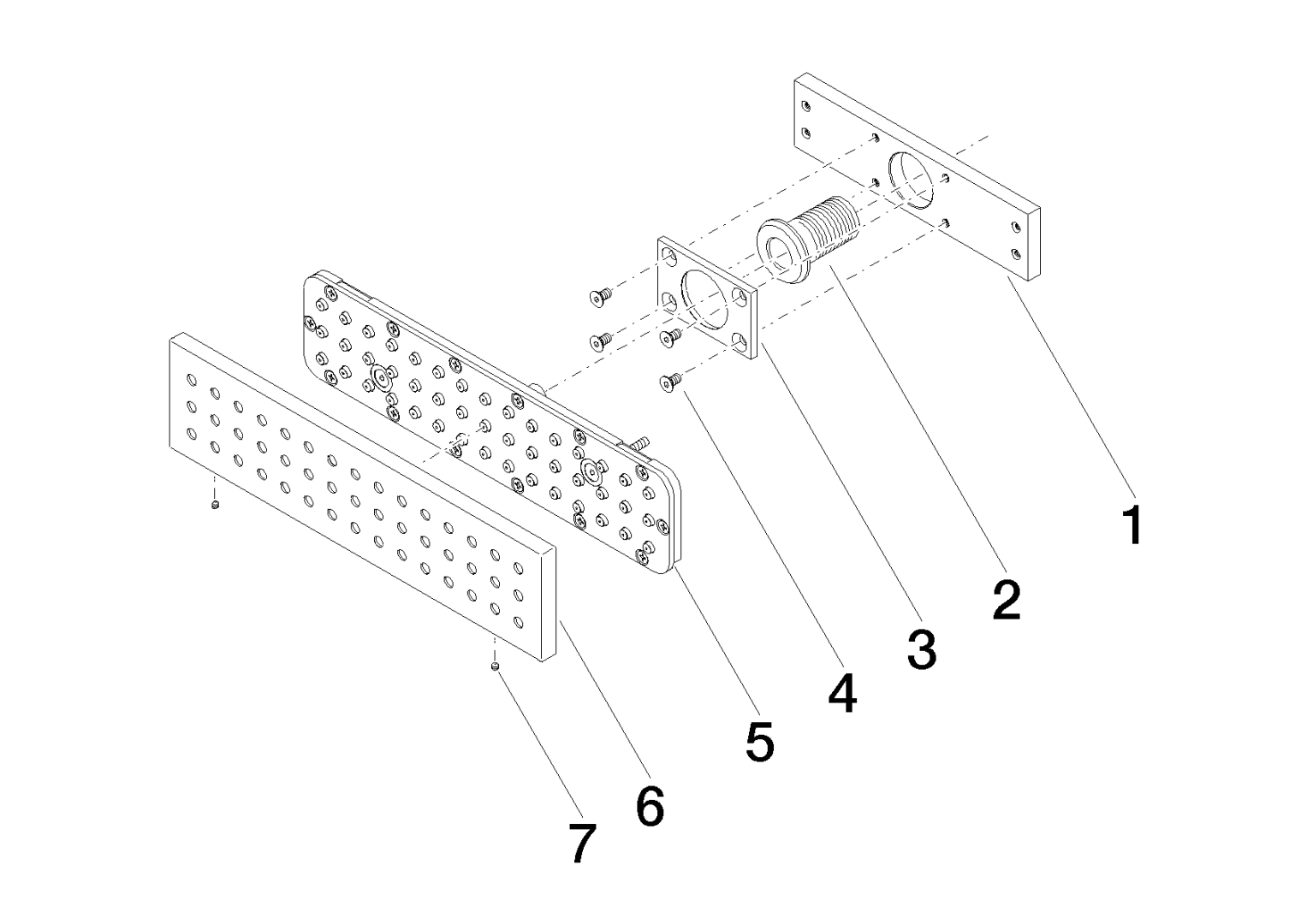 1
2
3
4
5
6
7