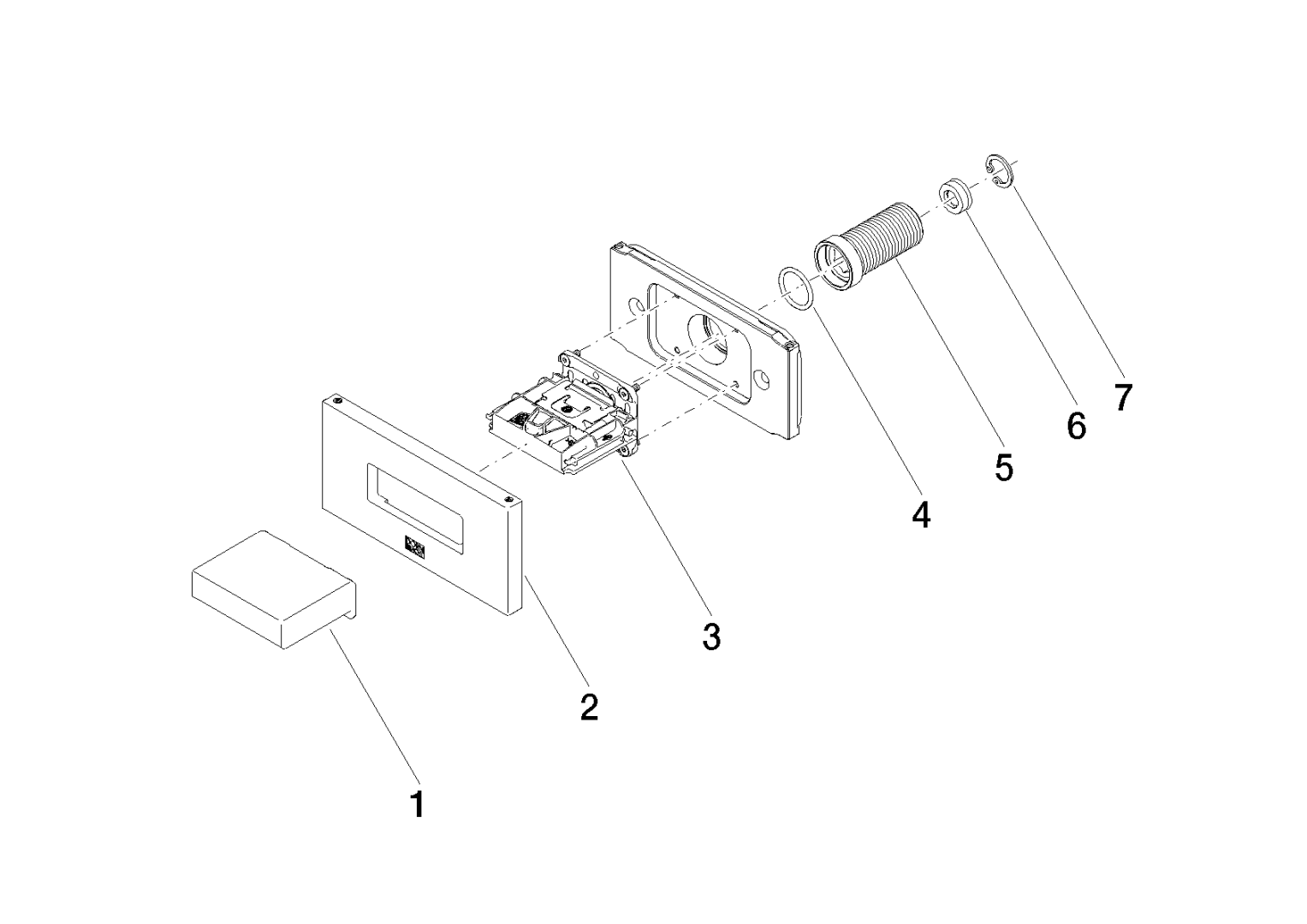 7
6
5
4
3
2
1