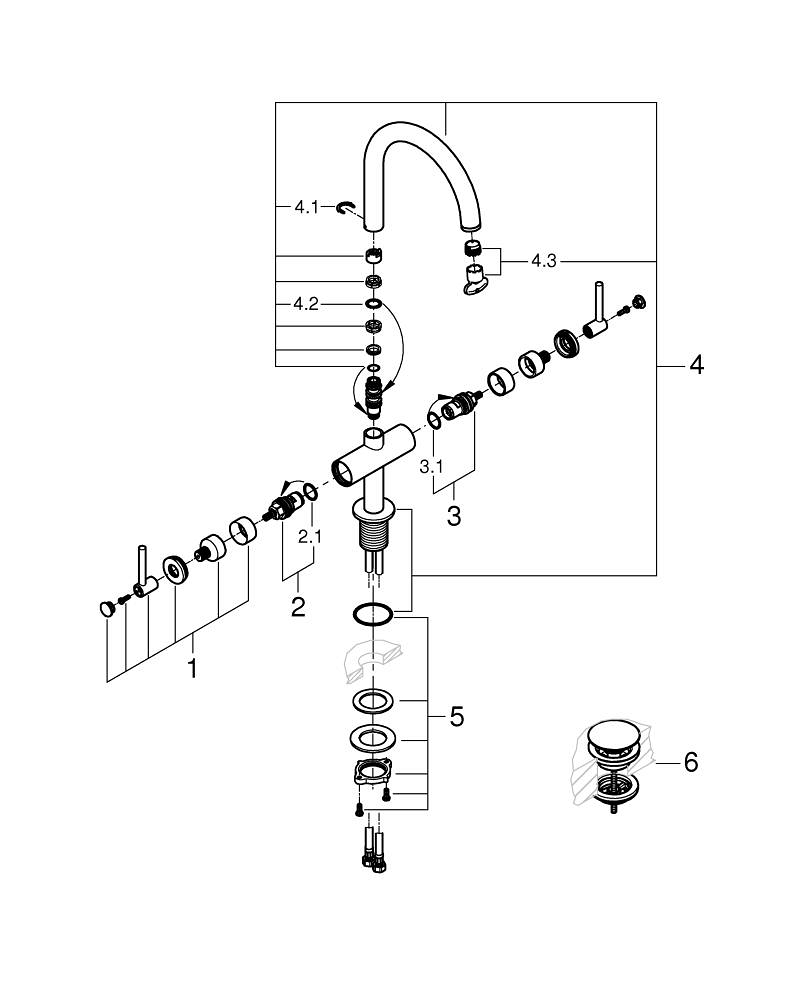 4.1
4.3
4.2
4
3.1
3
2.1
2
1
5
6