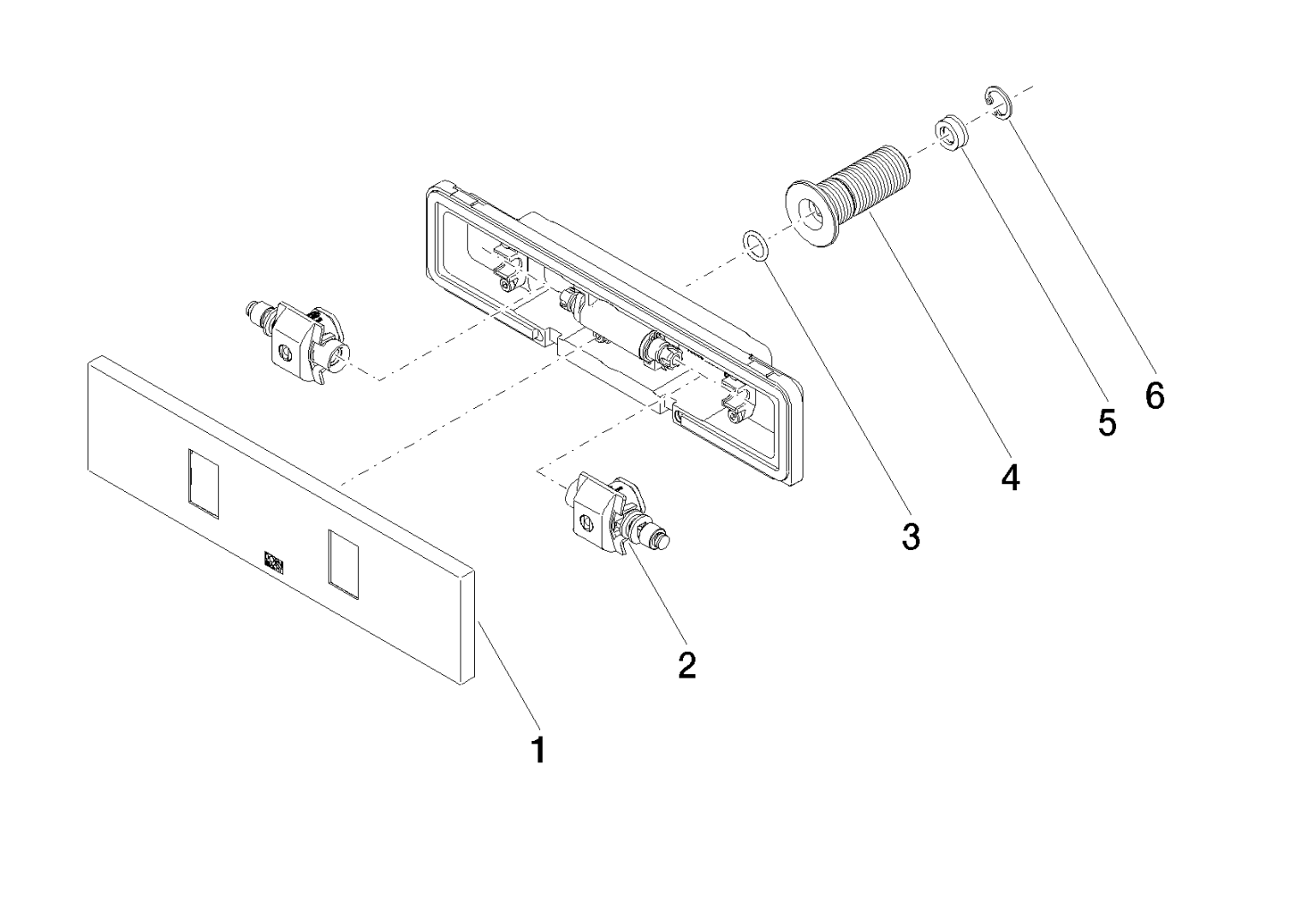 6
5
4
3
2
1