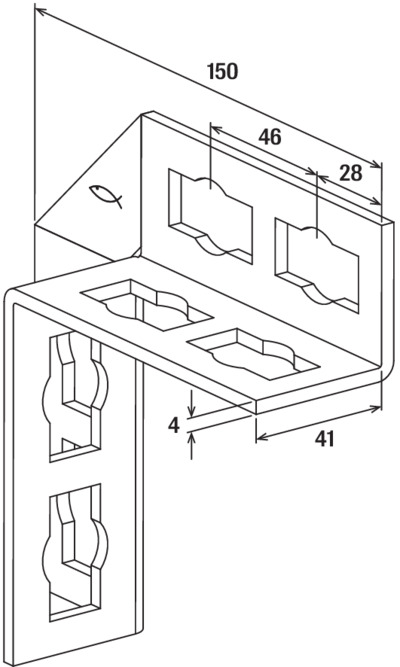 150
46
28
4
41