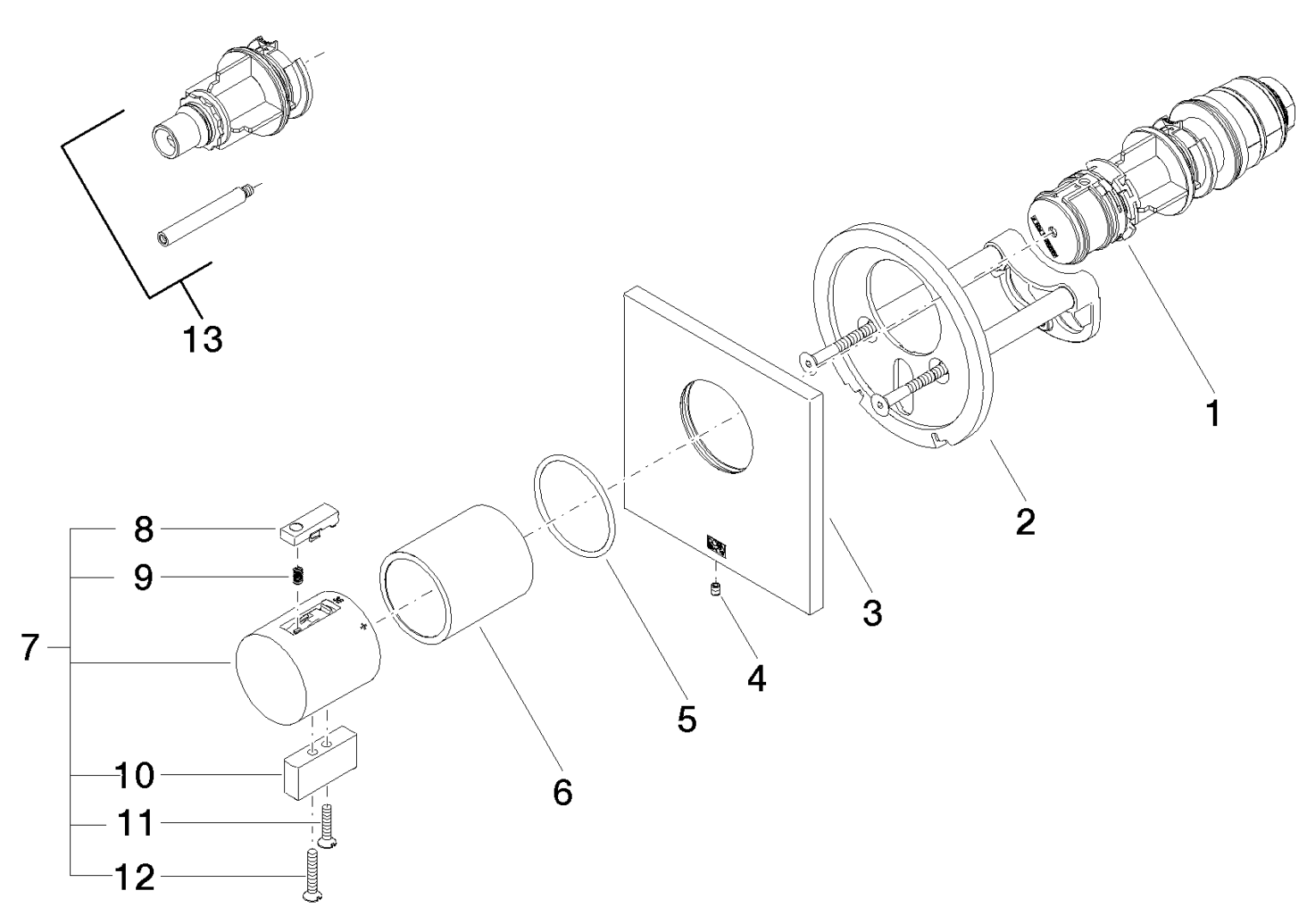 13
1
2
3
4
5
6
7
8
9
10
11
12