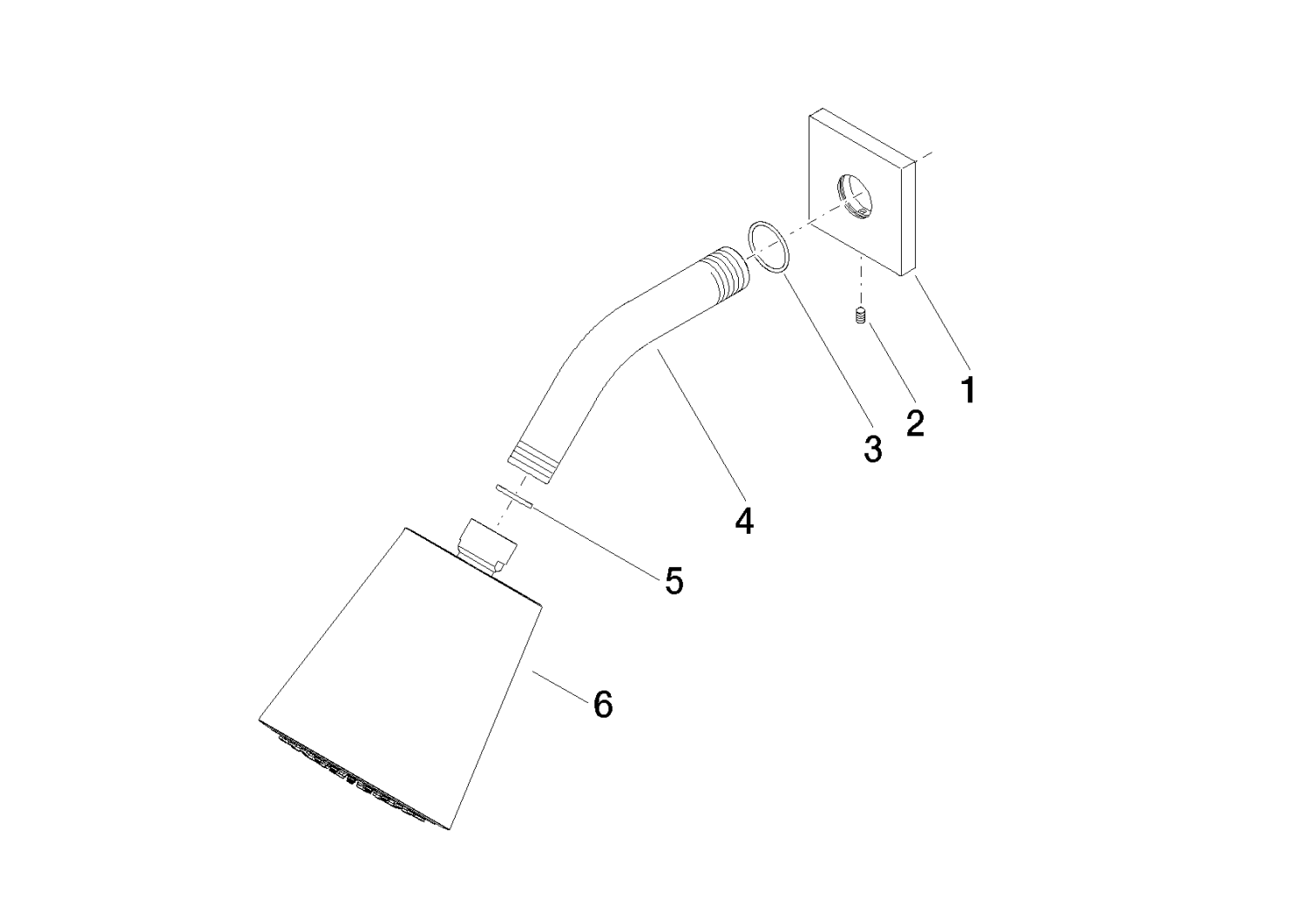 1
2
3
4
5
6