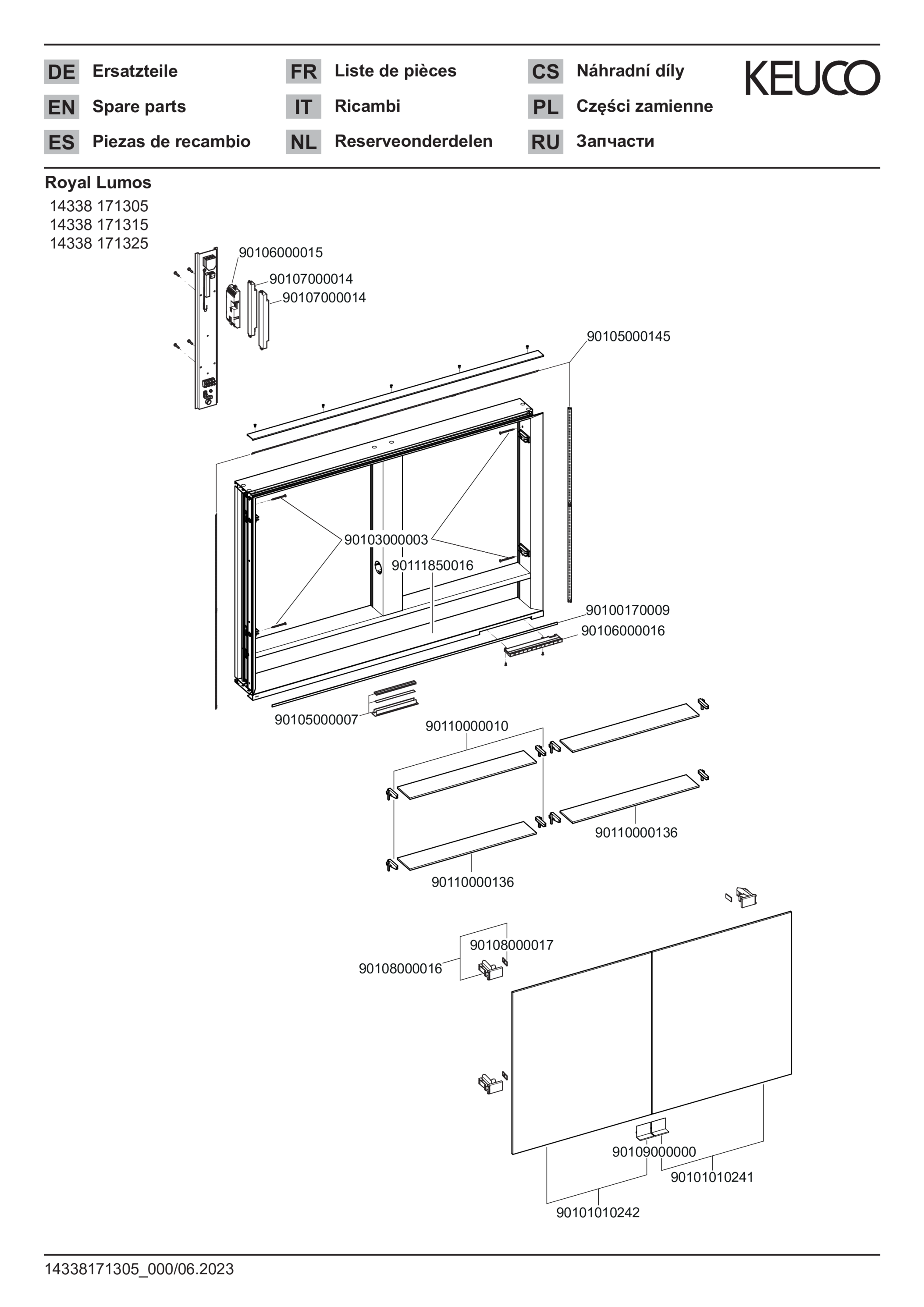 DE Ersatzteile
EN Spare parts
ES Piezas de recambio

FR Liste de pièces
IT Ricambi
NL Reserveonderdelen

CS Náhradní díly
PL Części zamienne
RU Запчасти

KEUCO

Royal Lumos
14338 171305
14338 171315
14338 171325

90106000015
90107000014
90107000014
90105000145
90103000003
90111850016
90100170009
90106000016
90105000007
90110000010
90110000136
90110000136
90108000017
90108000016
90109000000
90101010241
90101010242

14338171305_000/06.2023