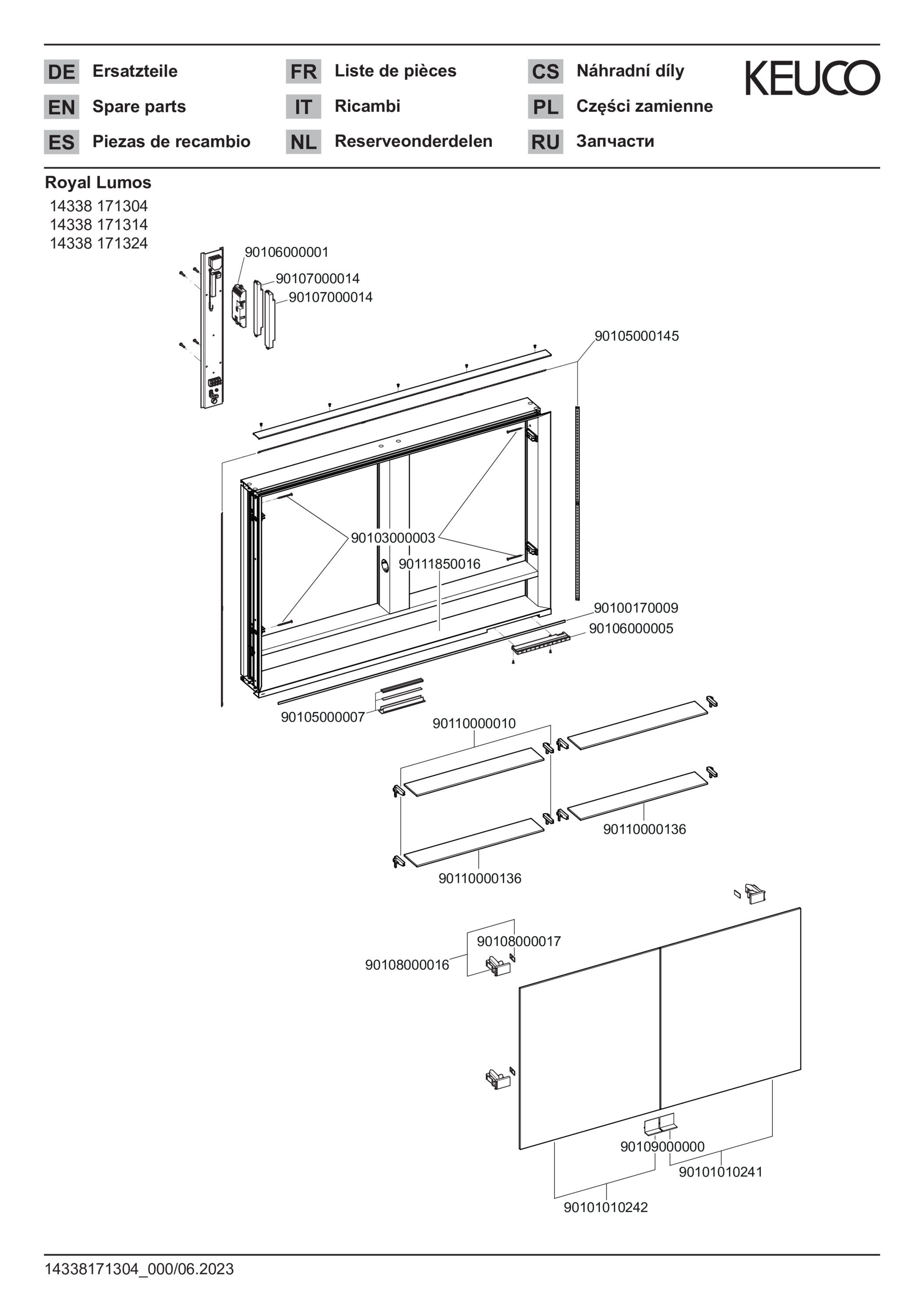 DE Ersatzteile
EN Spare parts
ES Piezas de recambio

FR Liste de pièces
IT Ricambi
NL Reserveonderdelen

CS Náhradní díly
PL Części zamienne
RU Запчасти

KEUCO

Royal Lumos
14338 171304
14338 171314
14338 171324

90106000001
90107000014
90107000014
90105000145
90103000003
90111850016
90100170009
90106000005
90105000007
90110000010
90110000136
90110000136
90108000017
90108000016
90109000000
90101010241
90101010242

14338171304_000/06.2023