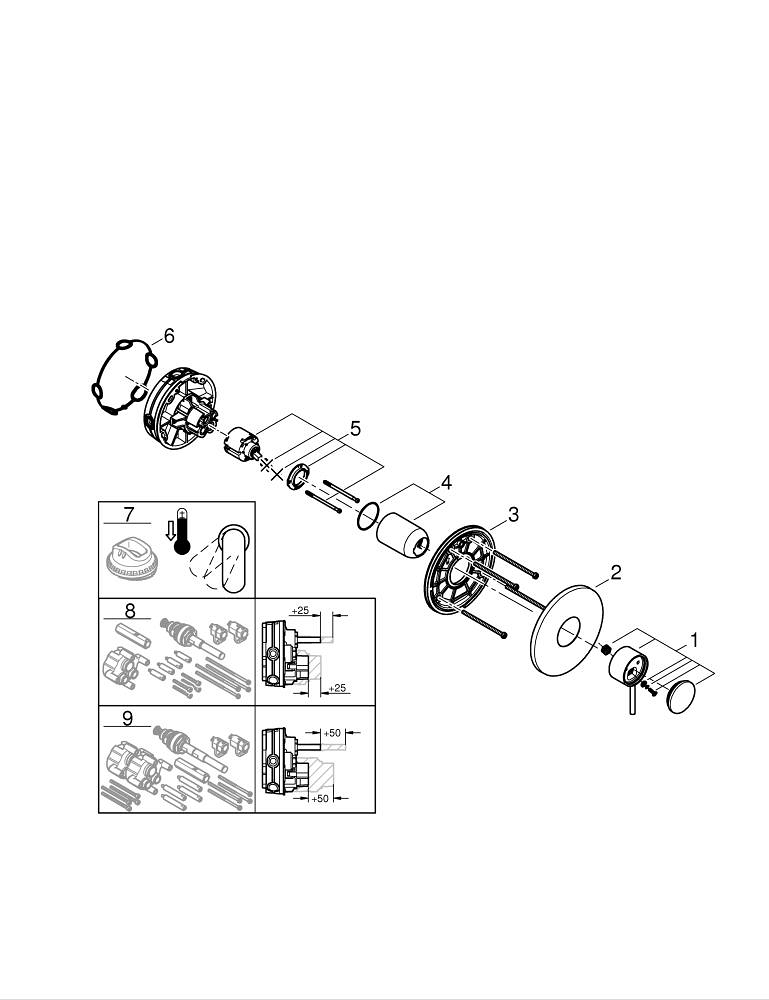 6
5
4
3
2
1
7
8
+25
+25
9
+50
+50