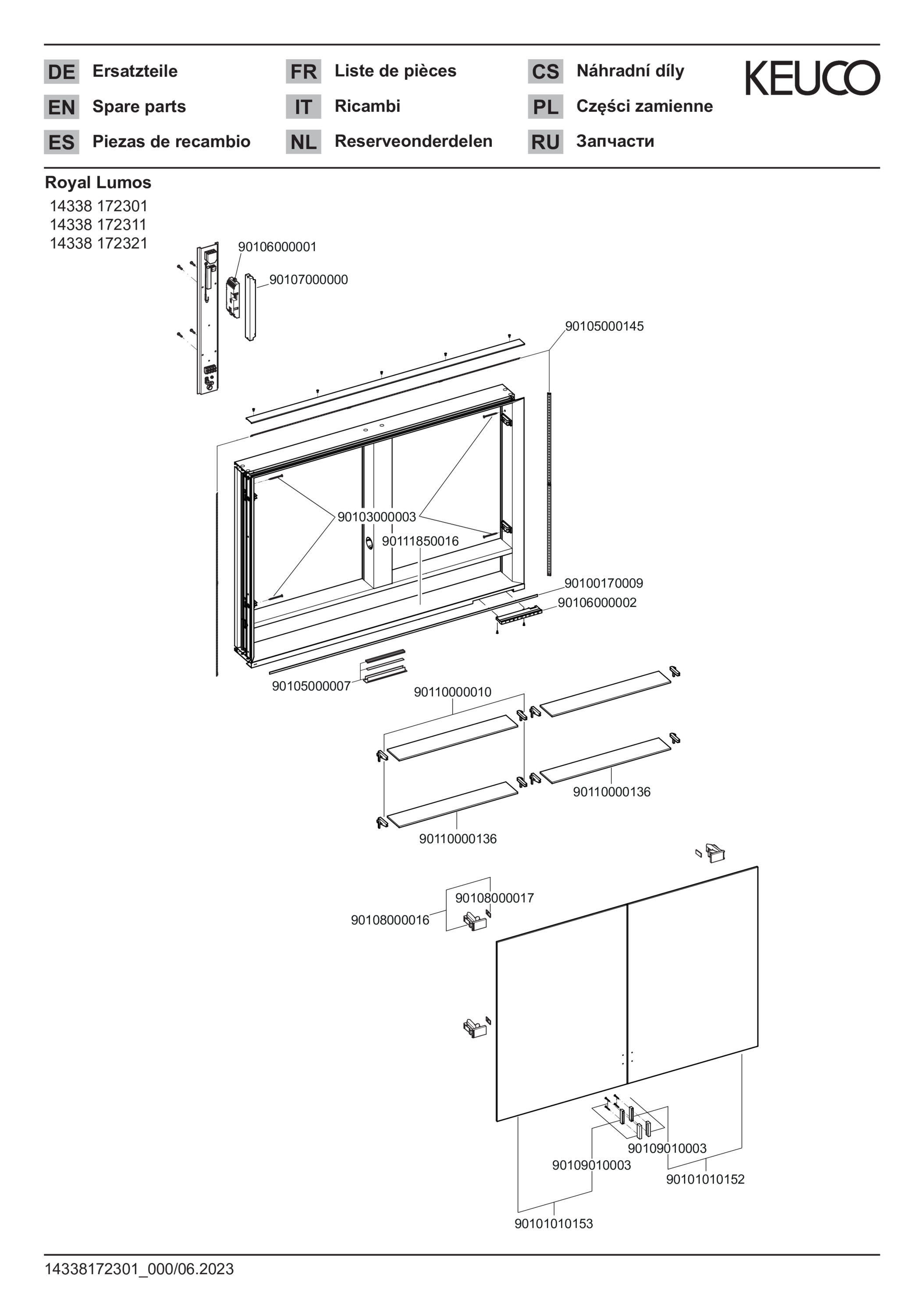 DE Ersatzteile
EN Spare parts
ES Piezas de recambio

FR Liste de pièces
IT Ricambi
NL Reserveonderdelen

CS Náhradní díly
PL Części zamienne
RU Запчасти

KEUCO

Royal Lumos
14338 172301
14338 172311
14338 172321

90106000001
90107000000
90105000145
90103000003
90111850016
90100170009
90106000002
90105000007
90110000010
90110000136
90110000136
90108000017
90108000016
90109010003
90109010003
90101010152
90101010153

14338172301_000/06.2023