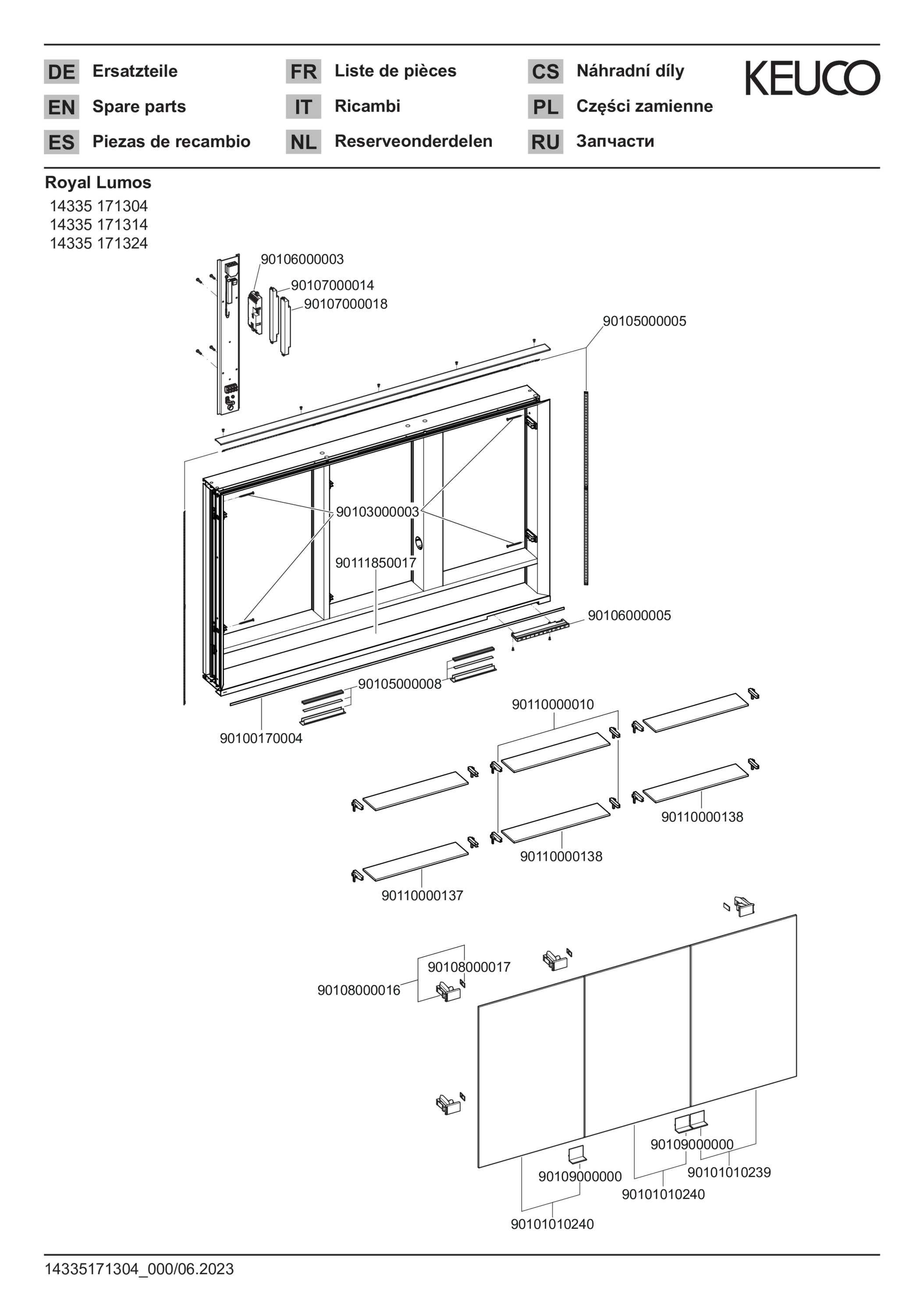 DE Ersatzteile
EN Spare parts
ES Piezas de recambio

FR Liste de pièces
IT Ricambi
NL Reserveonderdelen

CS Náhradní díly
PL Części zamienne
RU Запчасти

KEUCO

Royal Lumos
14335 171304
14335 171314
14335 171324

90106000003
90107000014
90107000018
90105000005
90103000003
90111850017
90106000005
90105000008
90100170004
90110000010
90110000138
90110000138
90110000137
90108000017
90108000016
90109000000
90109000000
90101010239
90101010240
90101010240

14335171304_000/06.2023