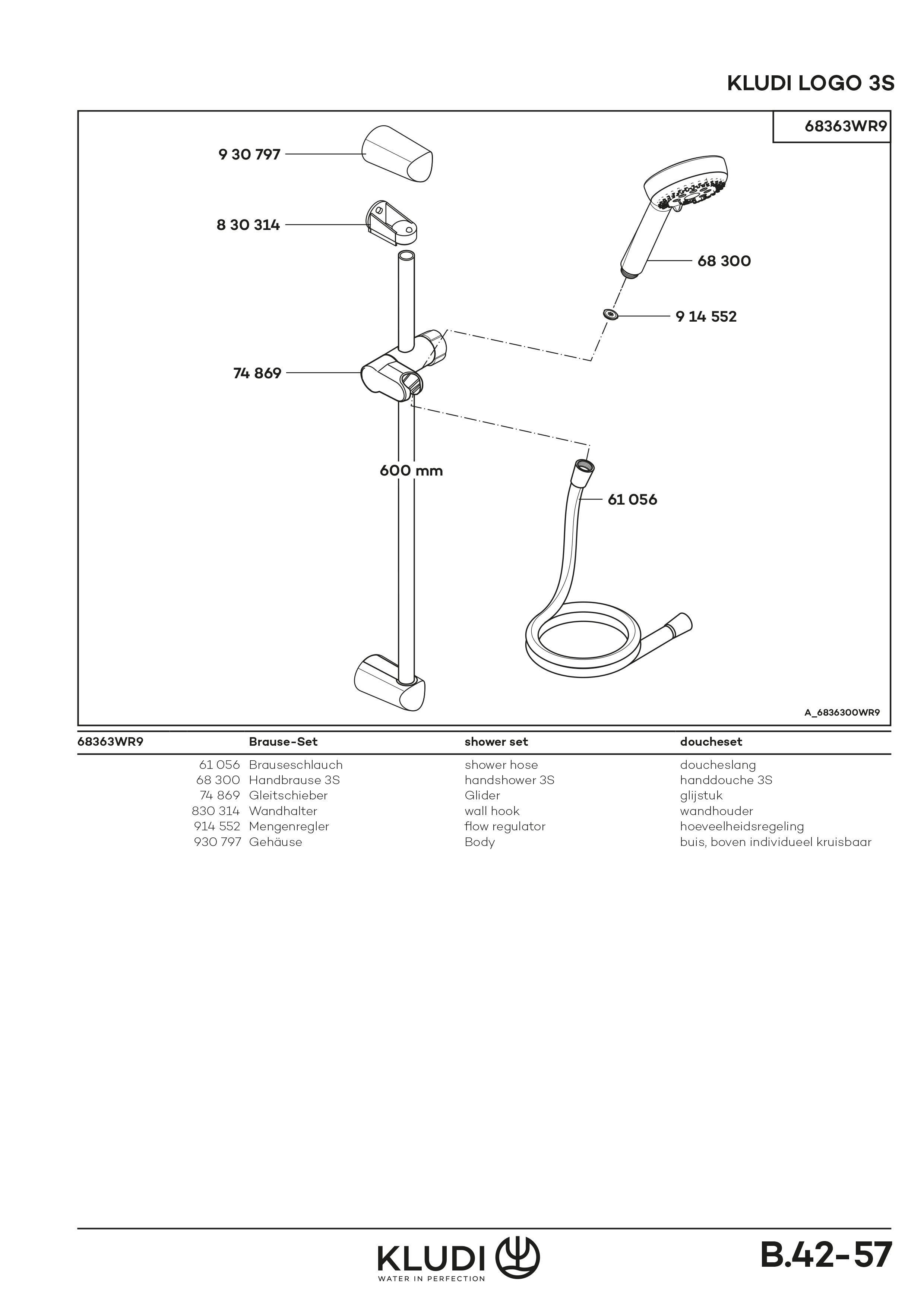 KLUDI LOGO 3S

68363WR9

9 30 797

8 30 314

68 300

9 14 552

74 869

600 mm

61 056

A_6836300WR9

| 68363WR9 | Brause-Set | shower set | doucheset |
|---|---|---|---|
| 61 056 | Brauseschlauch | shower hose | doucheslang |
| 68 300 | Handbrause 3S | handshower 3S | handdouche 3S |
| 74 869 | Gleitschieber | Glider | glijstuk |
| 830 314 | Wandhalter | wall hook | wandhouder |
| 914 552 | Mengenregler | flow regulator | hoeveelheidsregeling |
| 930 797 | Gehäuse | Body | buis, boven individueel kruisbaar |

KLUDI
WATER IN PERFECTION

B.42-57