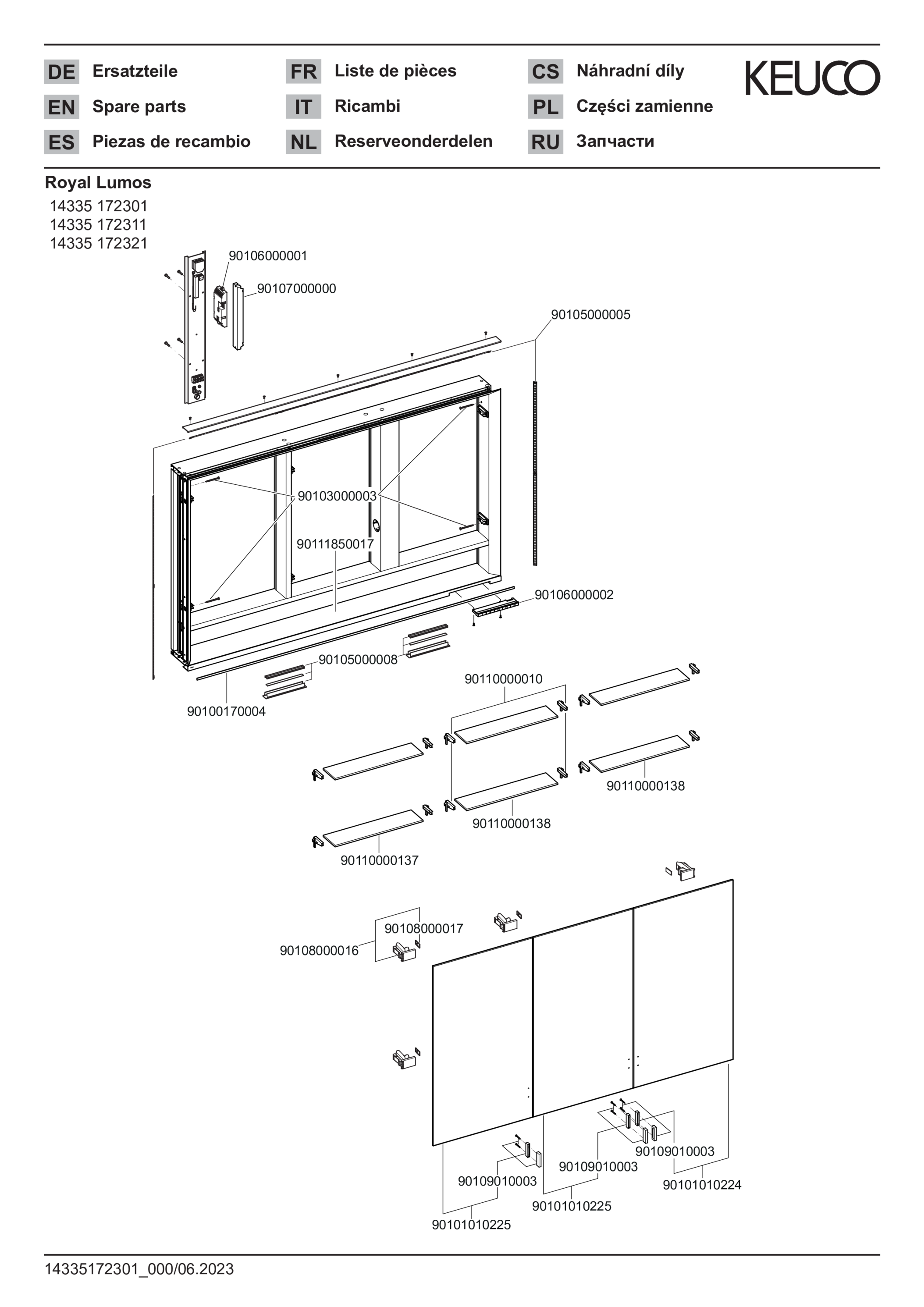 DE Ersatzteile
EN Spare parts
ES Piezas de recambio

FR Liste de pièces
IT Ricambi
NL Reserveonderdelen

CS Náhradní díly
PL Części zamienne
RU Запчасти

KEUCO

Royal Lumos
14335 172301
14335 172311
14335 172321

90106000001
90107000000
90105000005
90103000003
90111850017
90106000002
90105000008
90100170004
90110000010
90110000138
90110000138
90110000137
90108000017
90108000016
90109010003
90109010003
90109010003
90101010224
90101010225
90101010225

14335172301_000/06.2023