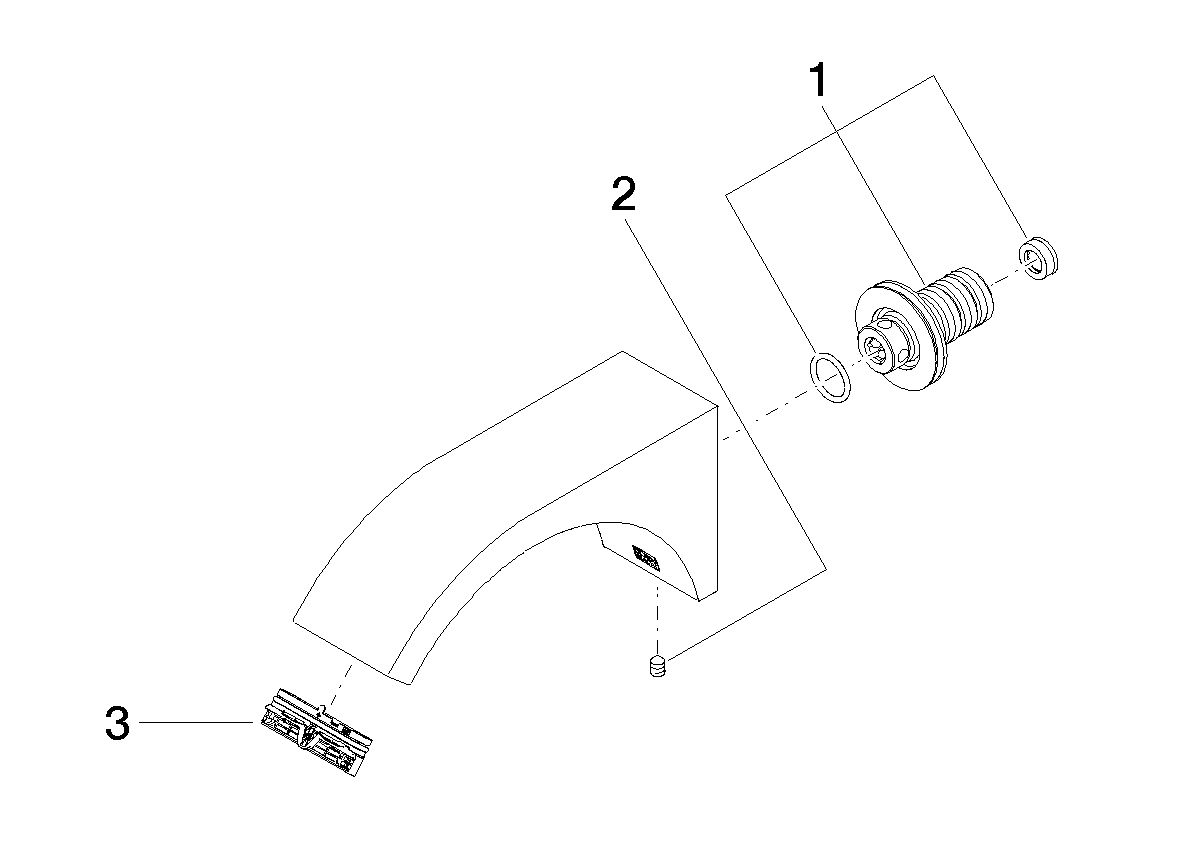 1
2
3