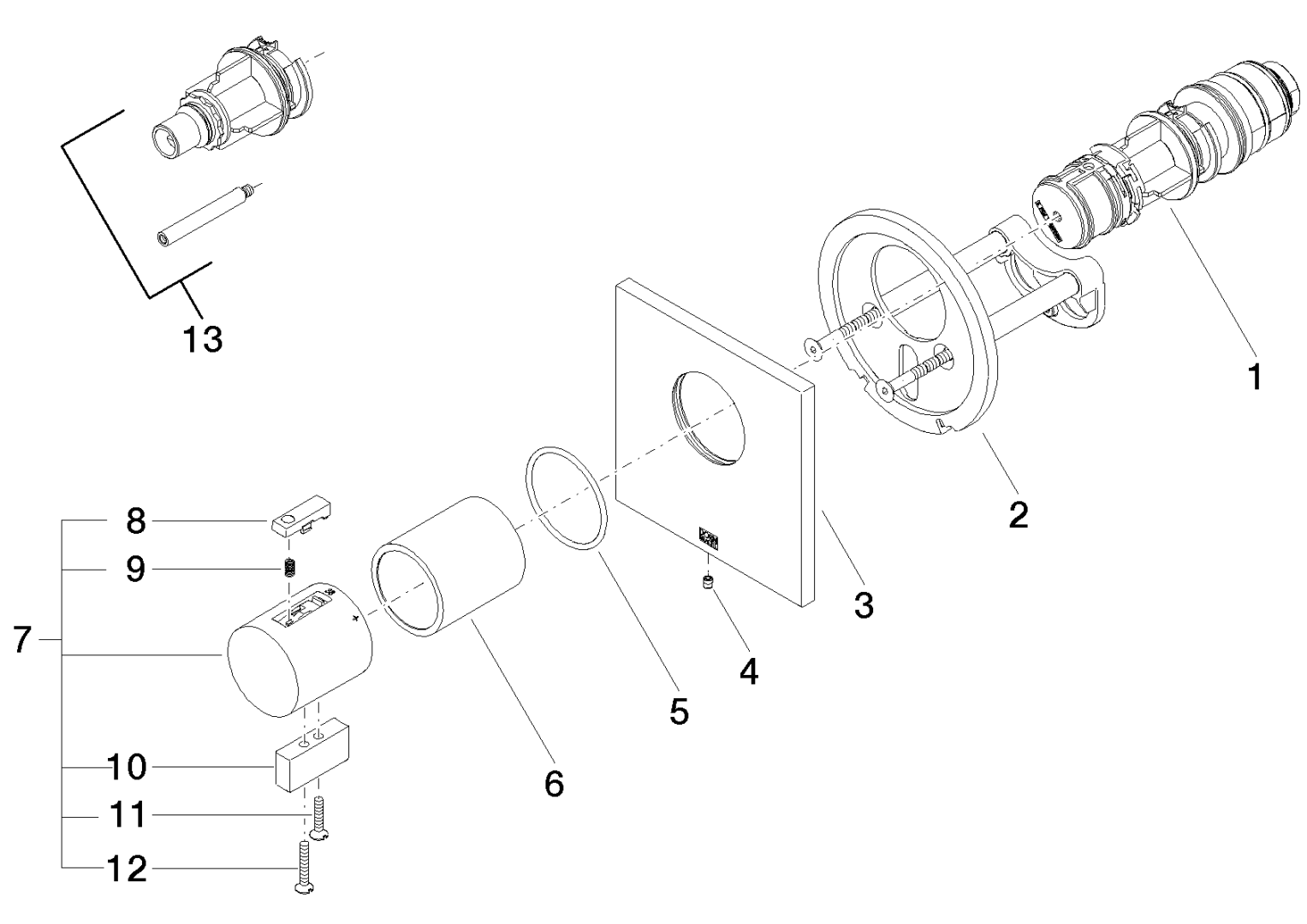 13

1

2

3

4

5

6

7

8

9

10

11

12