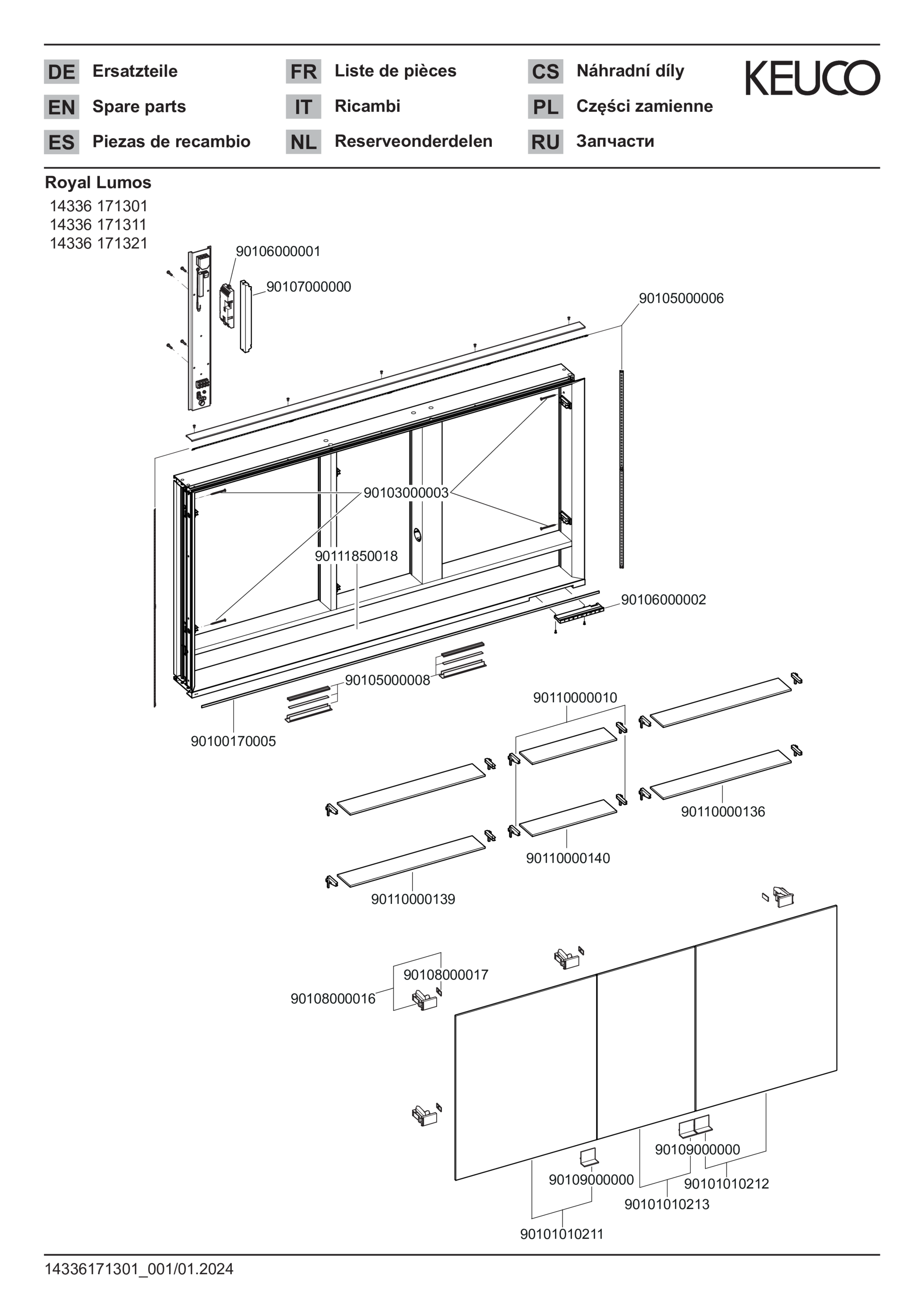 DE Ersatzteile
EN Spare parts
ES Piezas de recambio

FR Liste de pièces
IT Ricambi
NL Reserveonderdelen

CS Náhradní díly
PL Części zamienne
RU Запчасти

KEUCO

Royal Lumos
14336 171301
14336 171311
14336 171321

90106000001
90107000000
90105000006
90103000003
90111850018
90106000002
90105000008
90100170005
90110000010
90110000136
90110000140
90110000139
90108000017
90108000016
90109000000
90109000000
90101010212
90101010213
90101010211

14336171301_001/01.2024